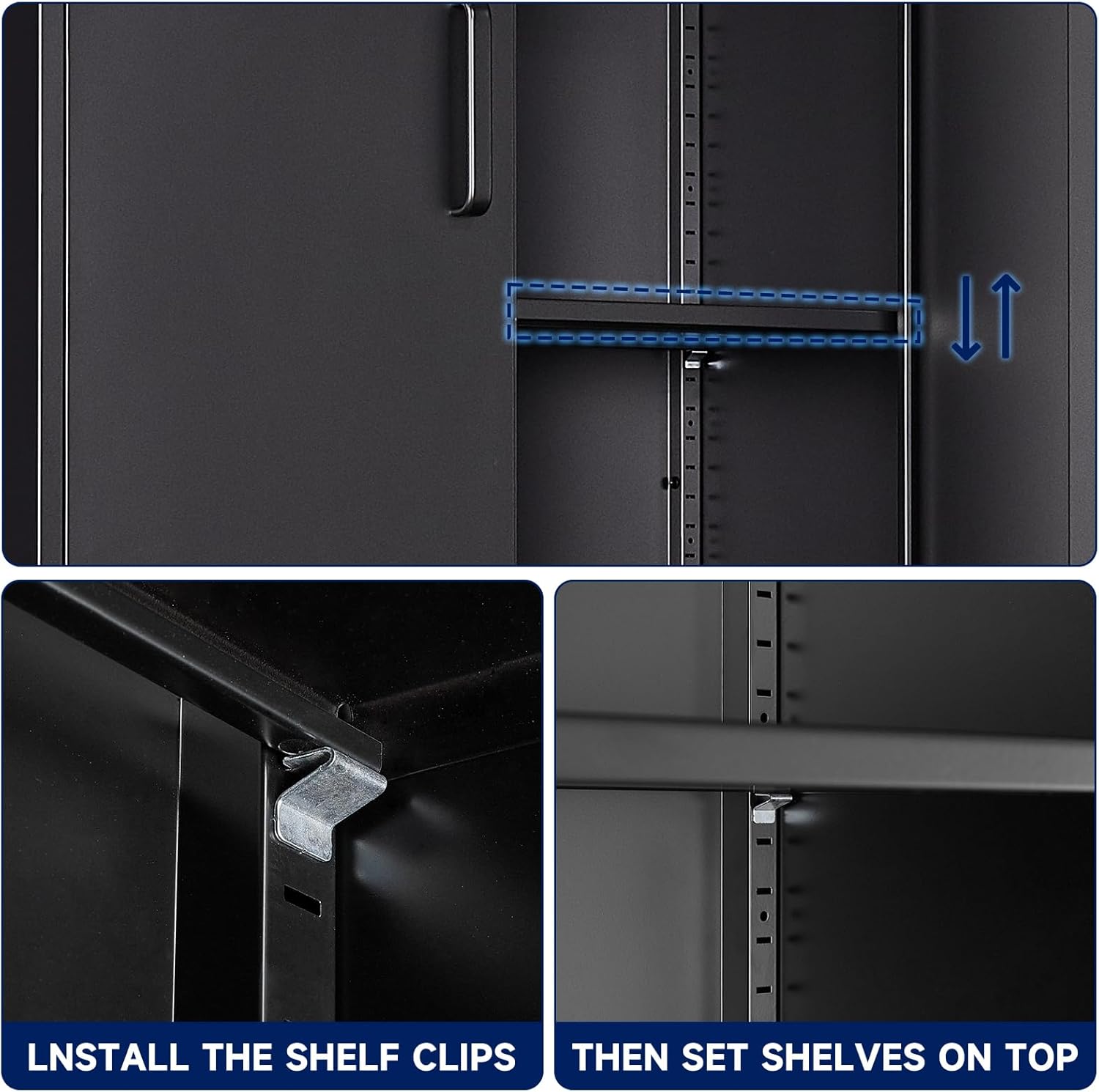 LNSTALL THE SHELF CLIPS

THEN SET SHELVES ON TOP