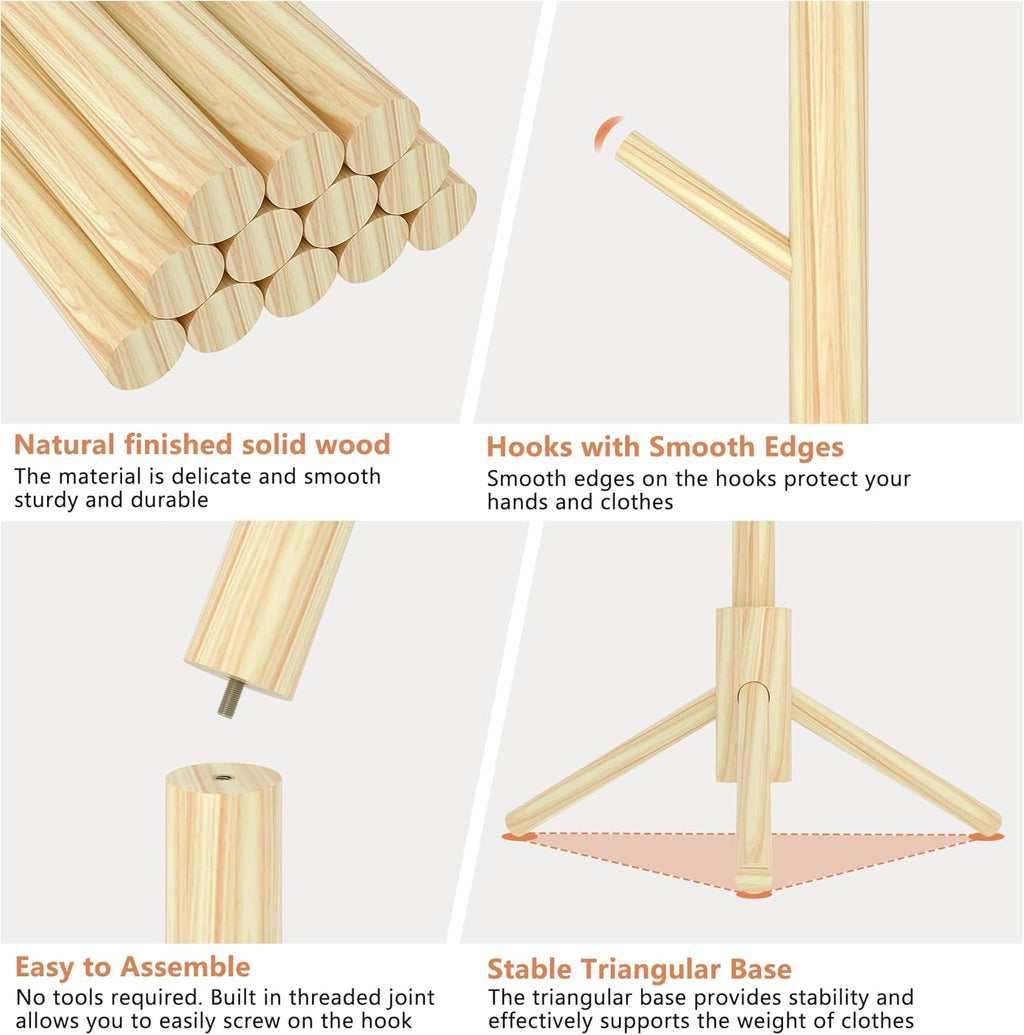 Natural finished solid wood
The material is delicate and smooth sturdy and durable

Hooks with Smooth Edges
Smooth edges on the hooks protect your hands and clothes

Easy to Assemble
No tools required. Built in threaded joint allows you to easily screw on the hook

Stable Triangular Base
The triangular base provides stability and effectively supports the weight of clothes