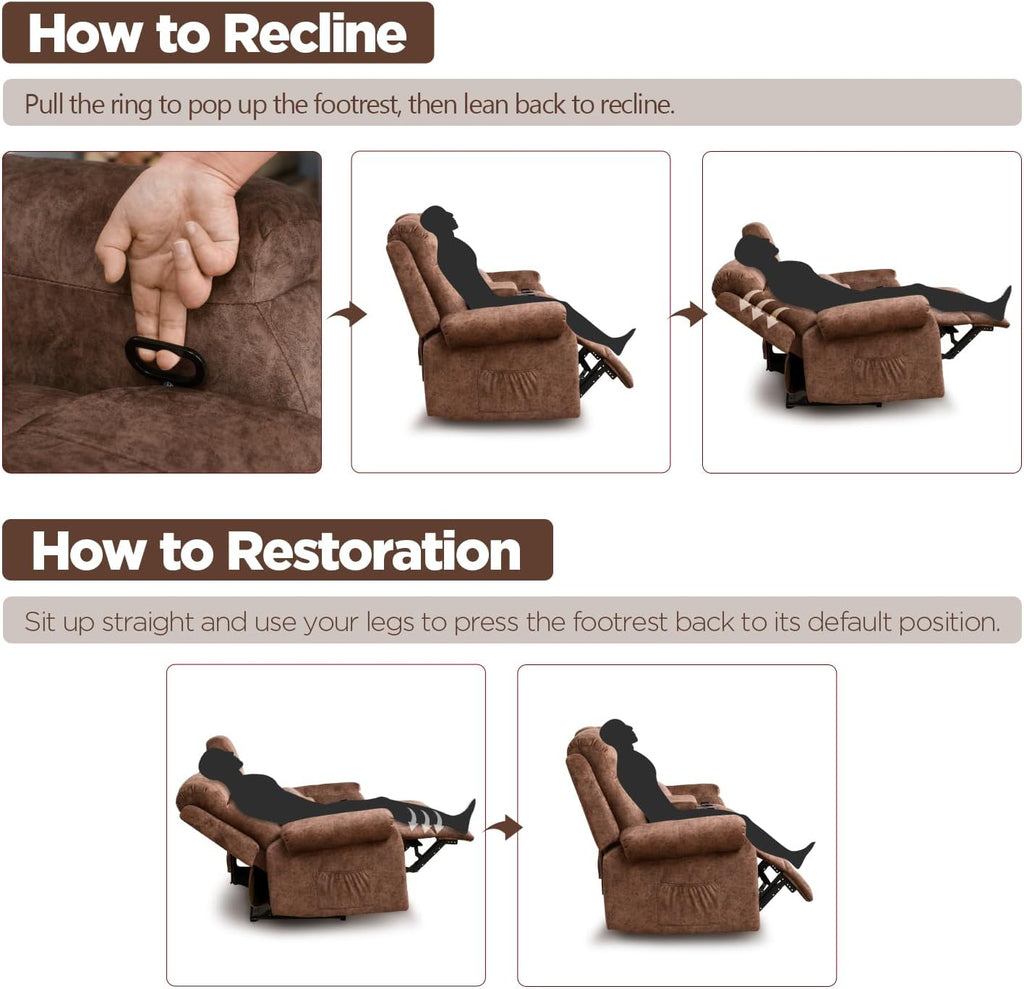 How to Recline

Pull the ring to pop up the footrest, then lean back to recline.

How to Restoration

Sit up straight and use your legs to press the footrest back to its default position.