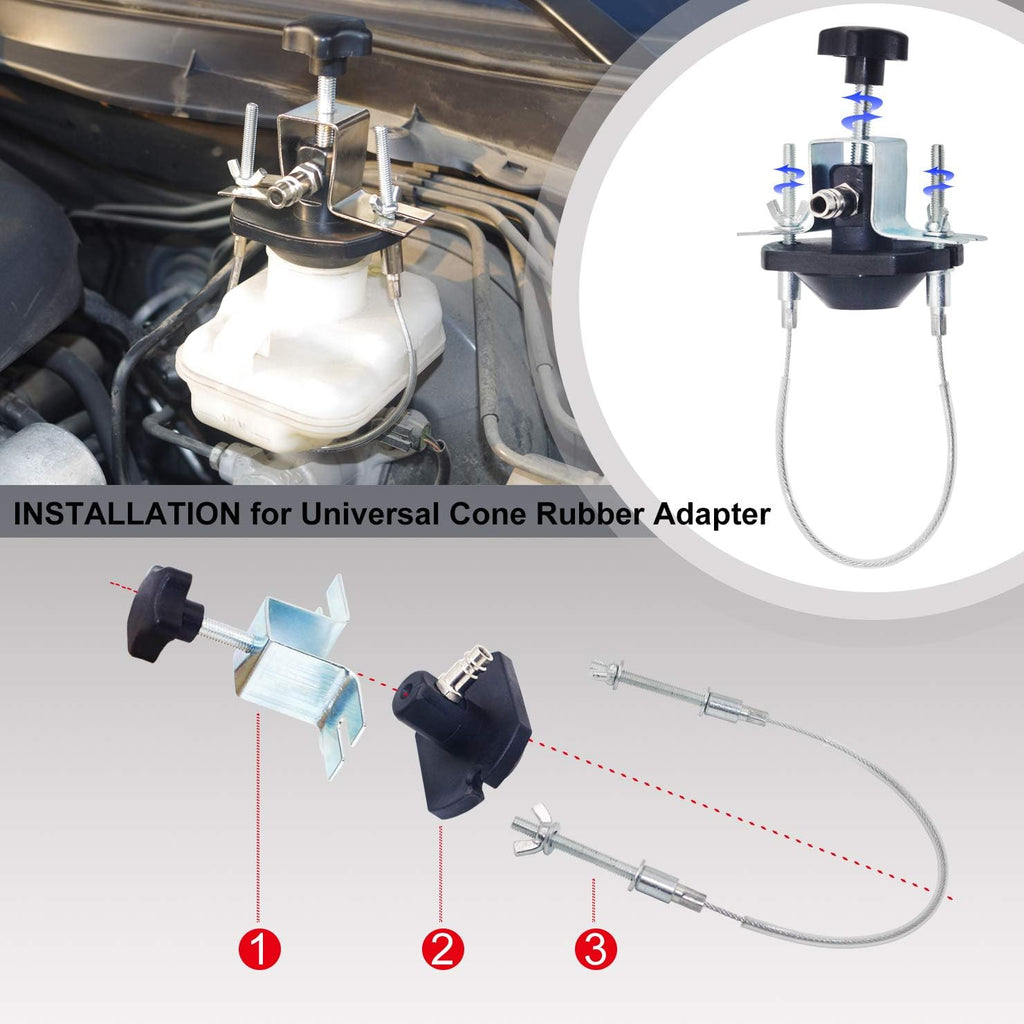 INSTALLATION for Universal Cone Rubber Adapter

1

2

3