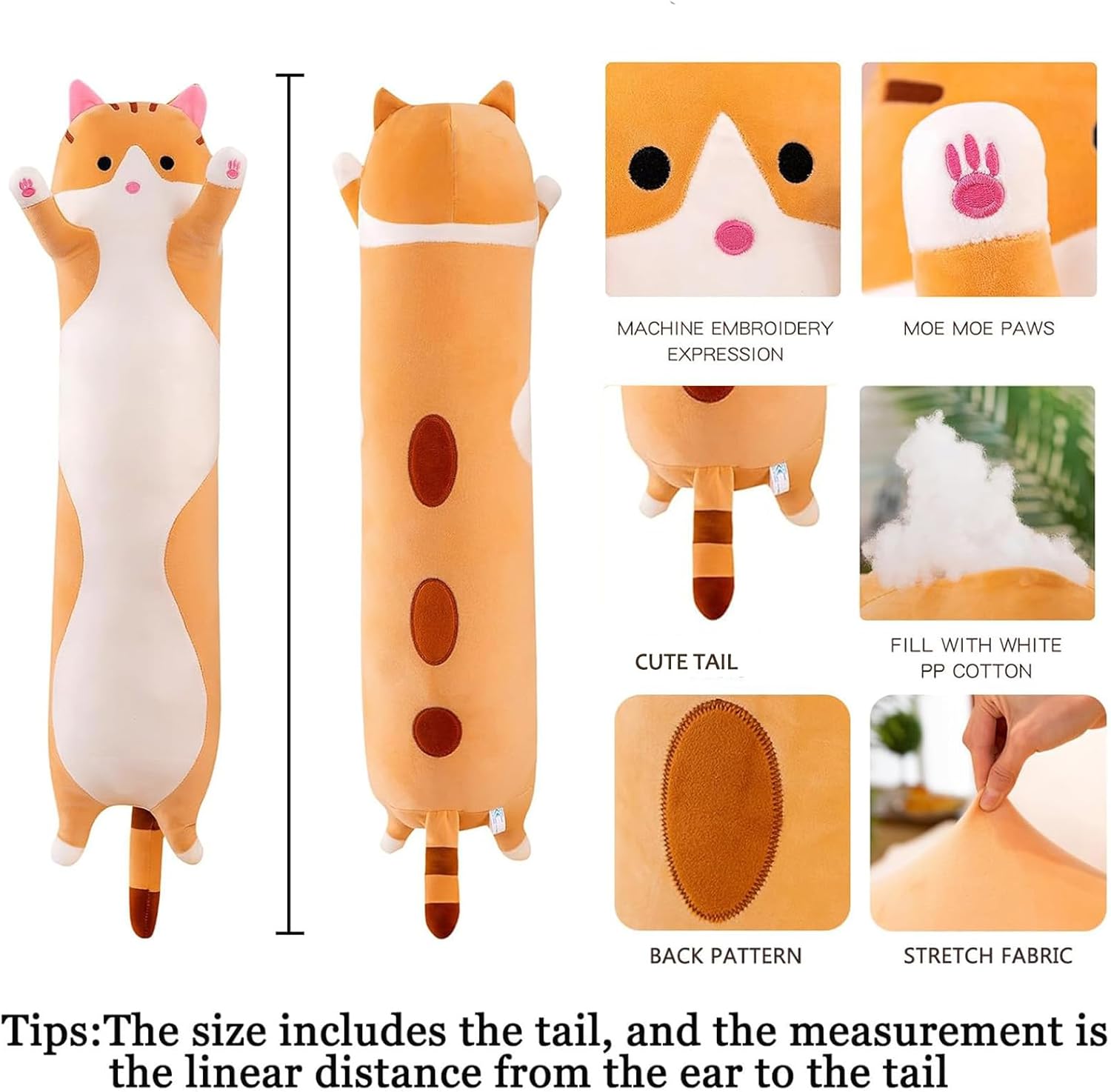 MACHINE EMBROIDERY EXPRESSION

MOE MOE PAWS

CUTE TAIL

FILL WITH WHITE PP COTTON

BACK PATTERN

STRETCH FABRIC

Tips:The size includes the tail, and the measurement is the linear distance from the ear to the tail