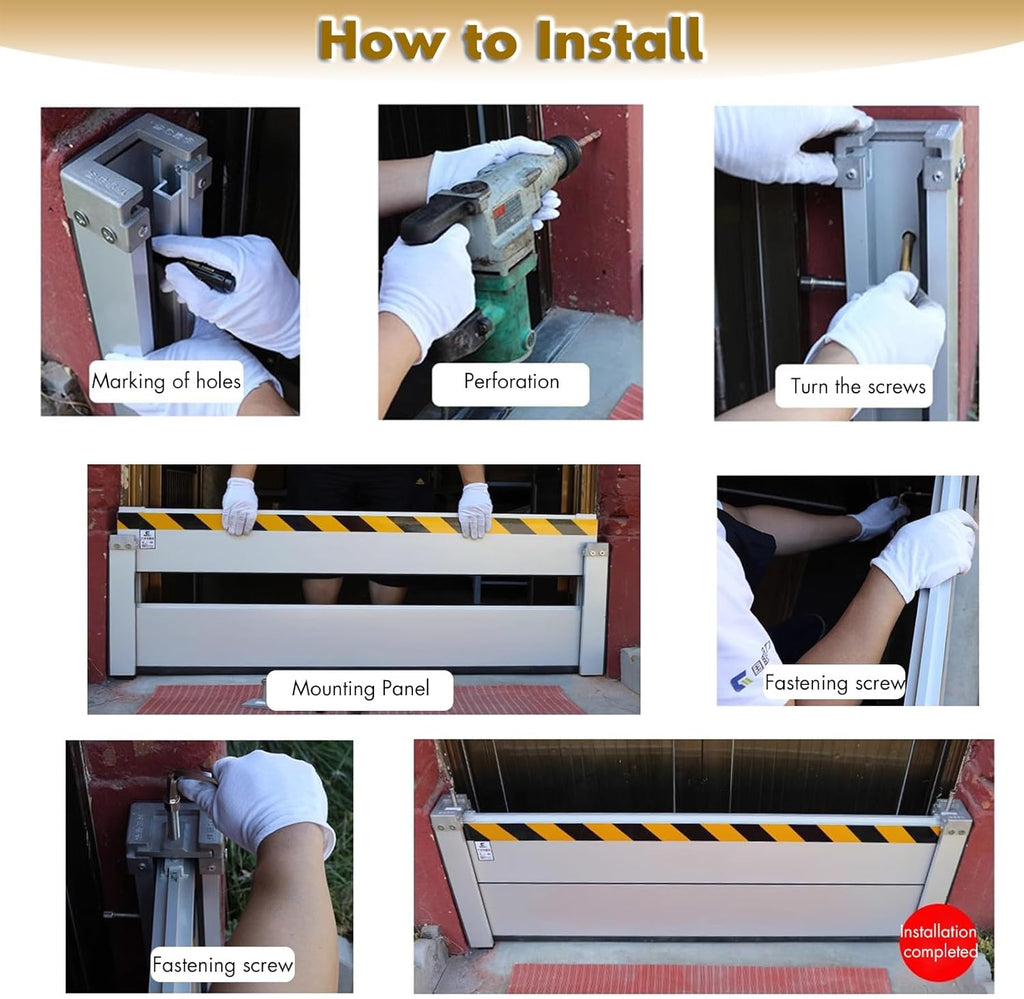 How to Install

Marking of holes

Perforation

Turn the screws

Mounting Panel

Fastening screw

Fastening screw

Installation completed