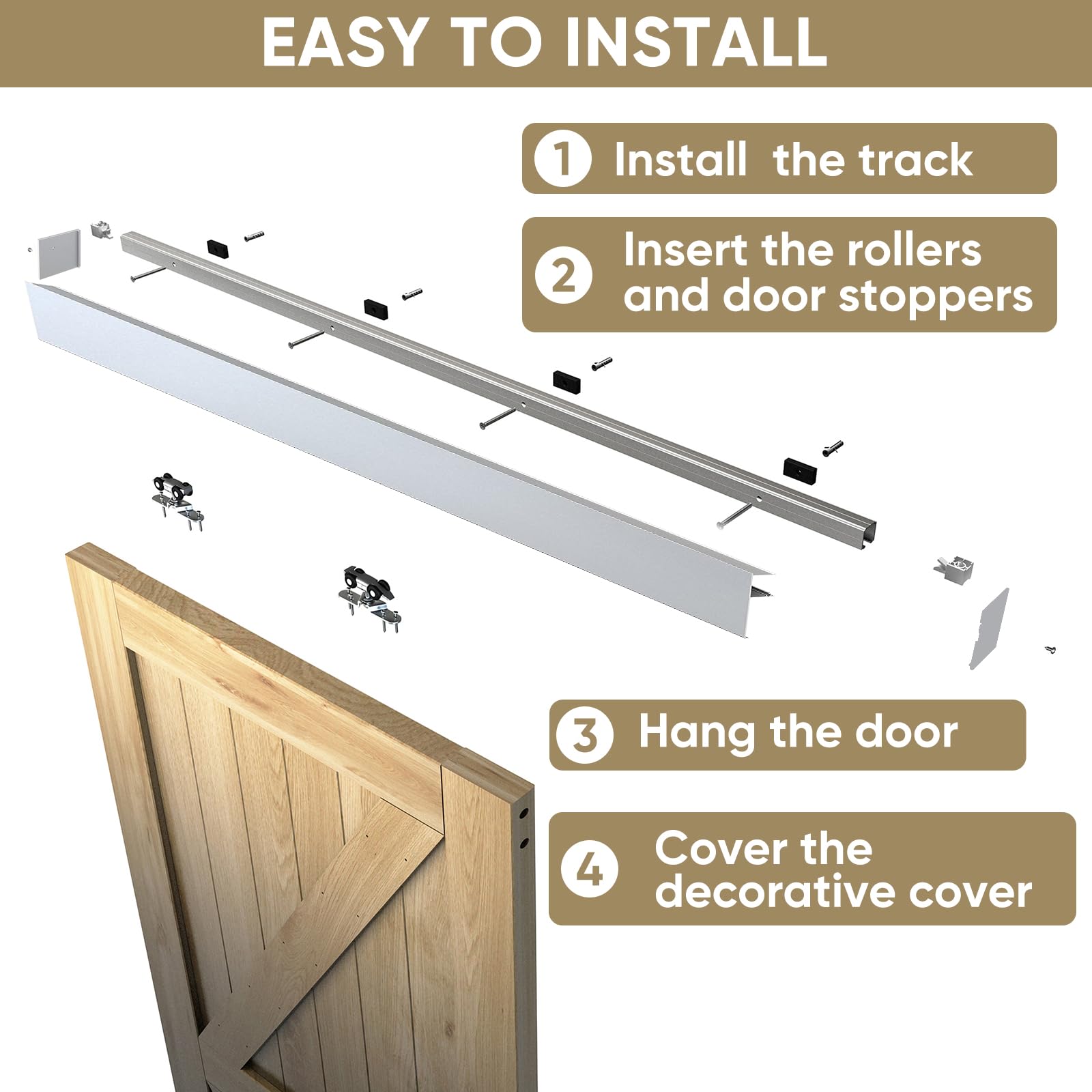 EASY TO INSTALL

1 Install the track

2 Insert the rollers and door stoppers

3 Hang the door

4 Cover the decorative cover