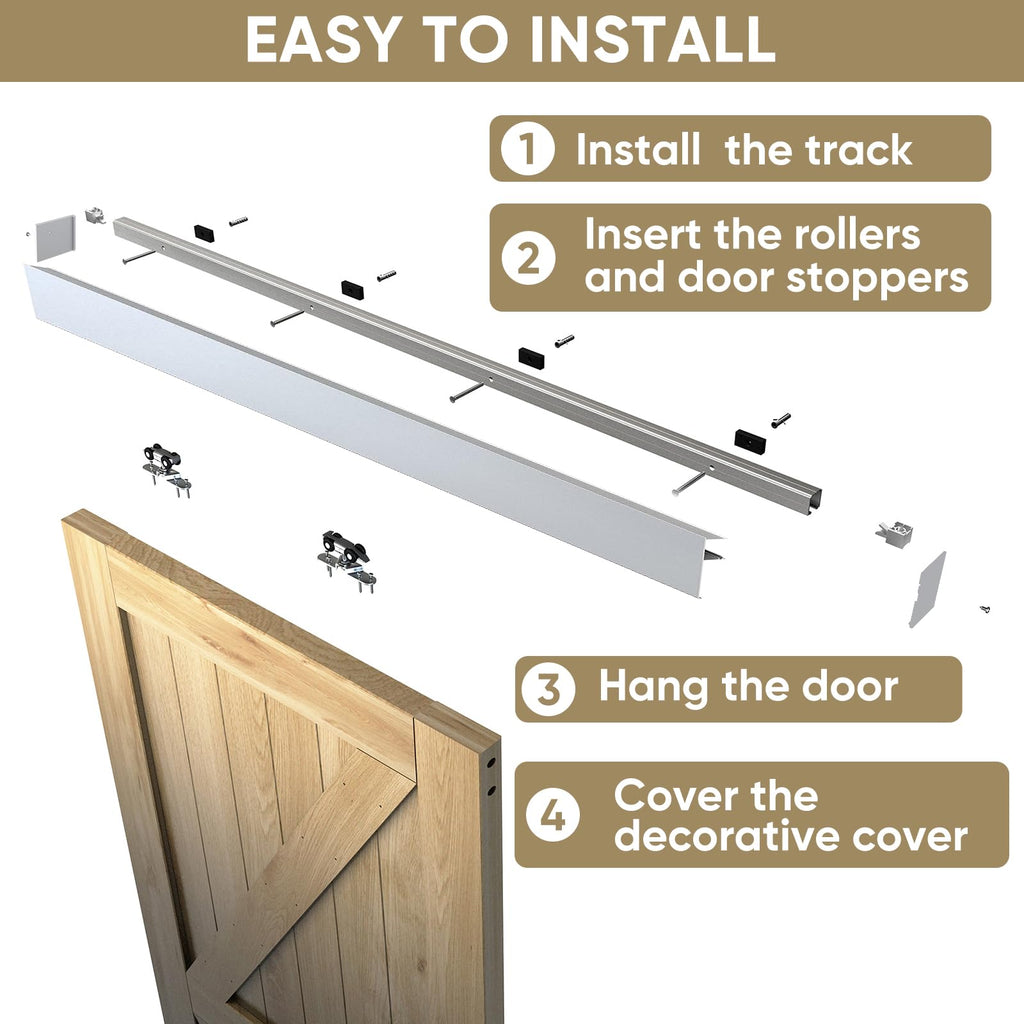 EASY TO INSTALL

1 Install  the track

2 Insert the rollers and door stoppers

3 Hang the door

4 Cover the decorative cover