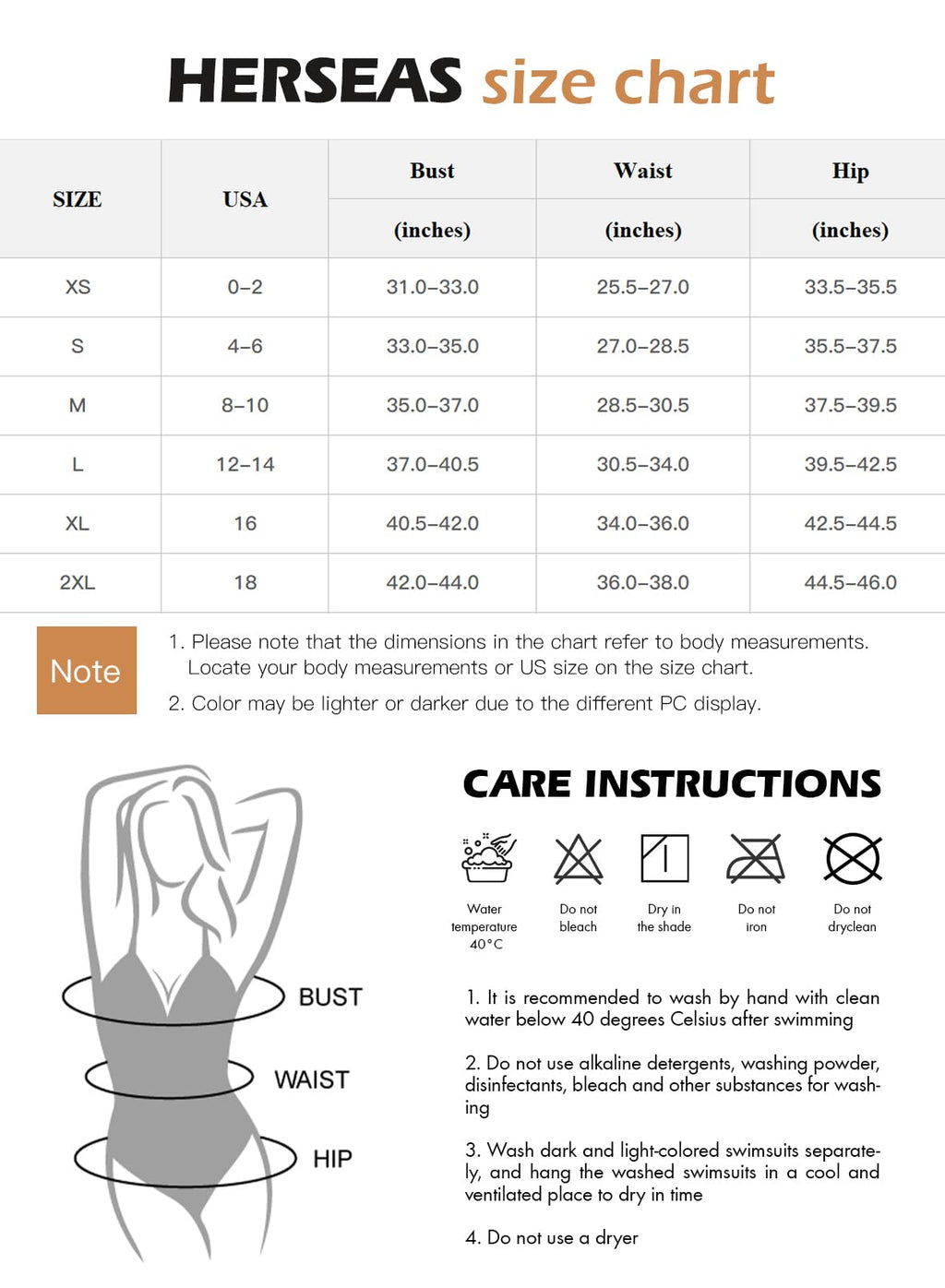 HERSEAS size chart

| SIZE | USA | Bust (inches) | Waist (inches) | Hip (inches) |
|---|---|---|---|---|
| XS | 0–2 | 31.0–33.0 | 25.5–27.0 | 33.5–35.5 |
| S | 4–6 | 33.0–35.0 | 27.0–28.5 | 35.5–37.5 |
| M | 8–10 | 35.0–37.0 | 28.5–30.5 | 37.5–39.5 |
| L | 12–14 | 37.0–40.5 | 30.5–34.0 | 39.5–42.5 |
| XL | 16 | 40.5–42.0 | 34.0–36.0 | 42.5–44.5 |
| 2XL | 18 | 42.0–44.0 | 36.0–38.0 | 44.5–46.0 |

Note

1. Please note that the dimensions in the chart refer to body measurements. Locate your body measurements or US size on the size chart.

2. Color may be lighter or darker due to the different PC display.

BUST

WAIST

HIP

CARE INSTRUCTIONS

Water temperature 40°C

Do not bleach

Dry in the shade

Do not iron

Do not dryclean

1. It is recommended to wash by hand with clean water below 40 degrees Celsius after swimming

2. Do not use alkaline detergents, washing powder, disinfectants, bleach and other substances for washing

3. Wash dark and light-colored swimsuits separately, and hang the washed swimsuits in a cool and ventilated place to dry in time

4. Do not use a dryer