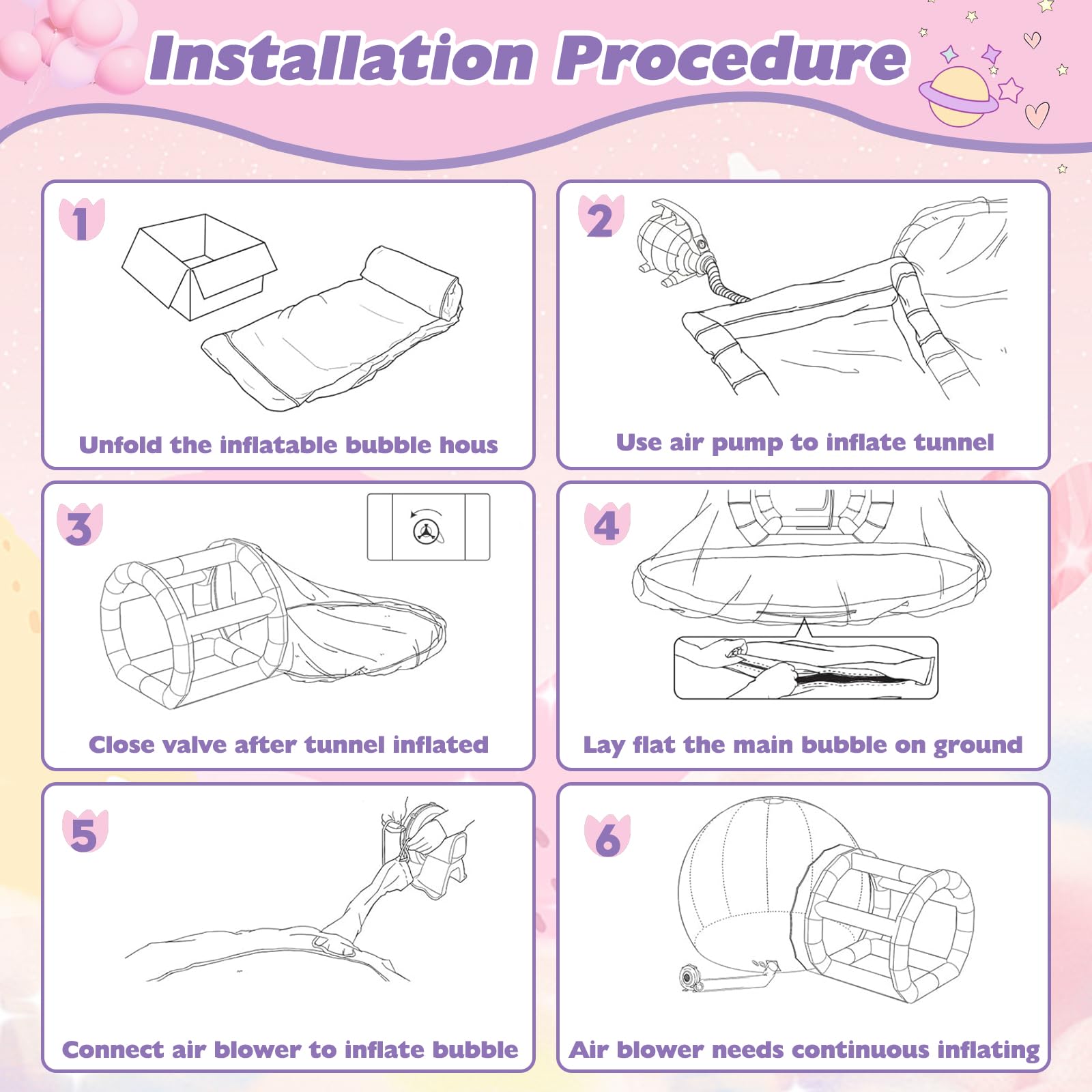 Installation Procedure

1

Unfold the inflatable bubble hous

2

Use air pump to inflate tunnel

3

Close valve after tunnel inflated

4

Lay flat the main bubble on ground

5

Connect air blower to inflate bubble

6

Air blower needs continuous inflating