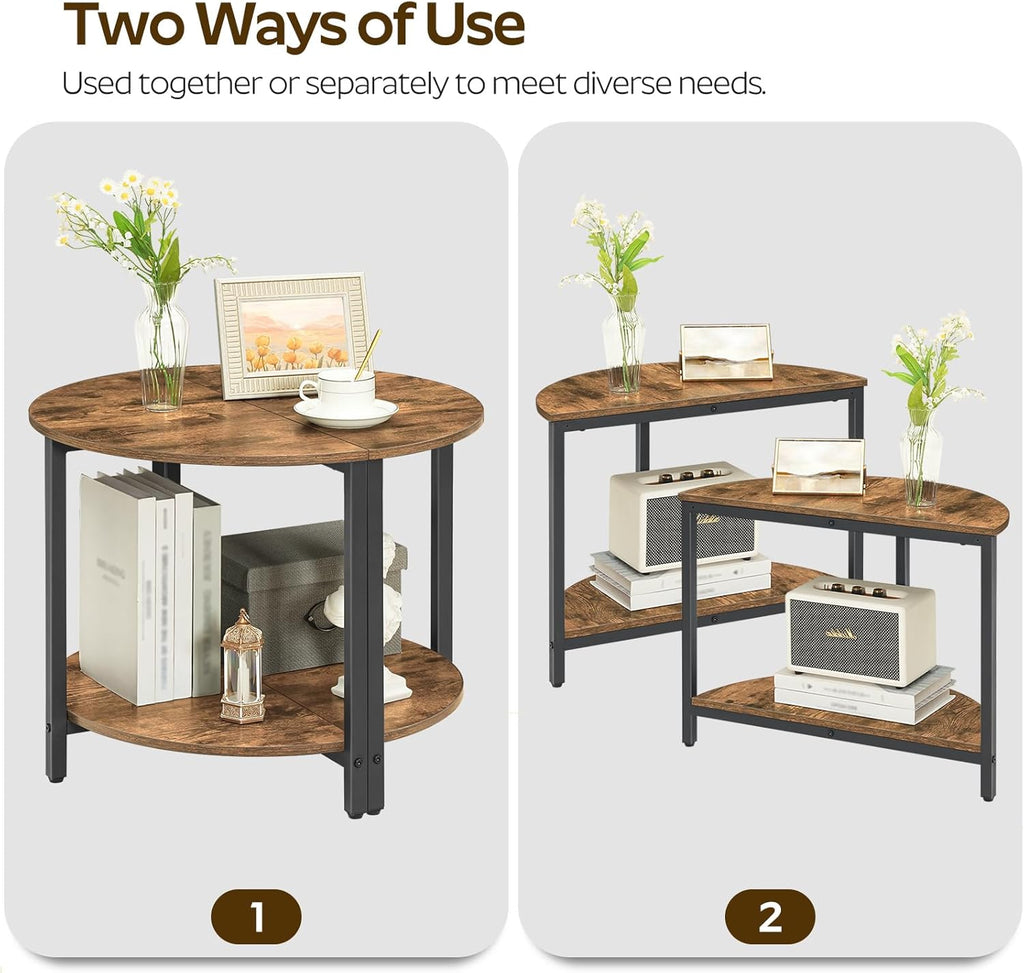 Two Ways of Use

Used together or separately to meet diverse needs.

1

2