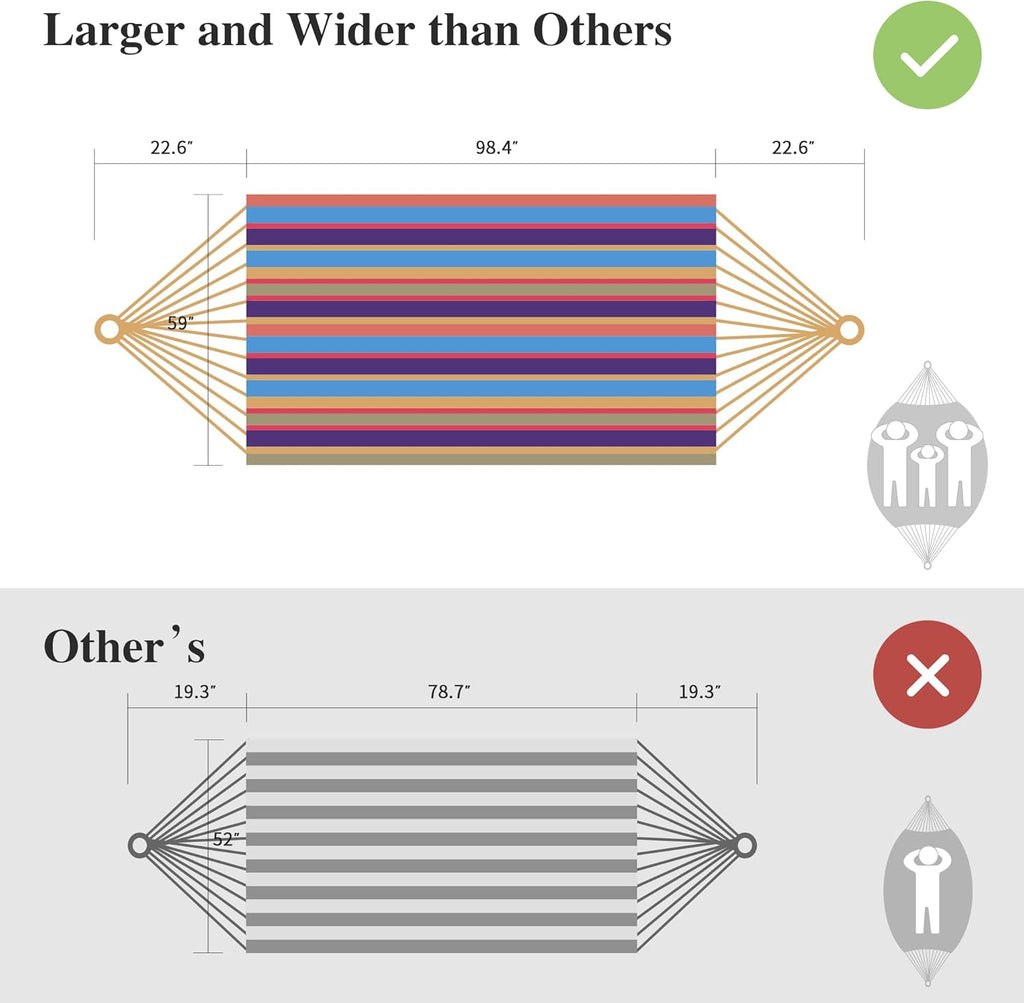 Larger and Wider than Others

22.6″

98.4″

22.6″

59″

Other's

19.3″

78.7″

19.3″

52″