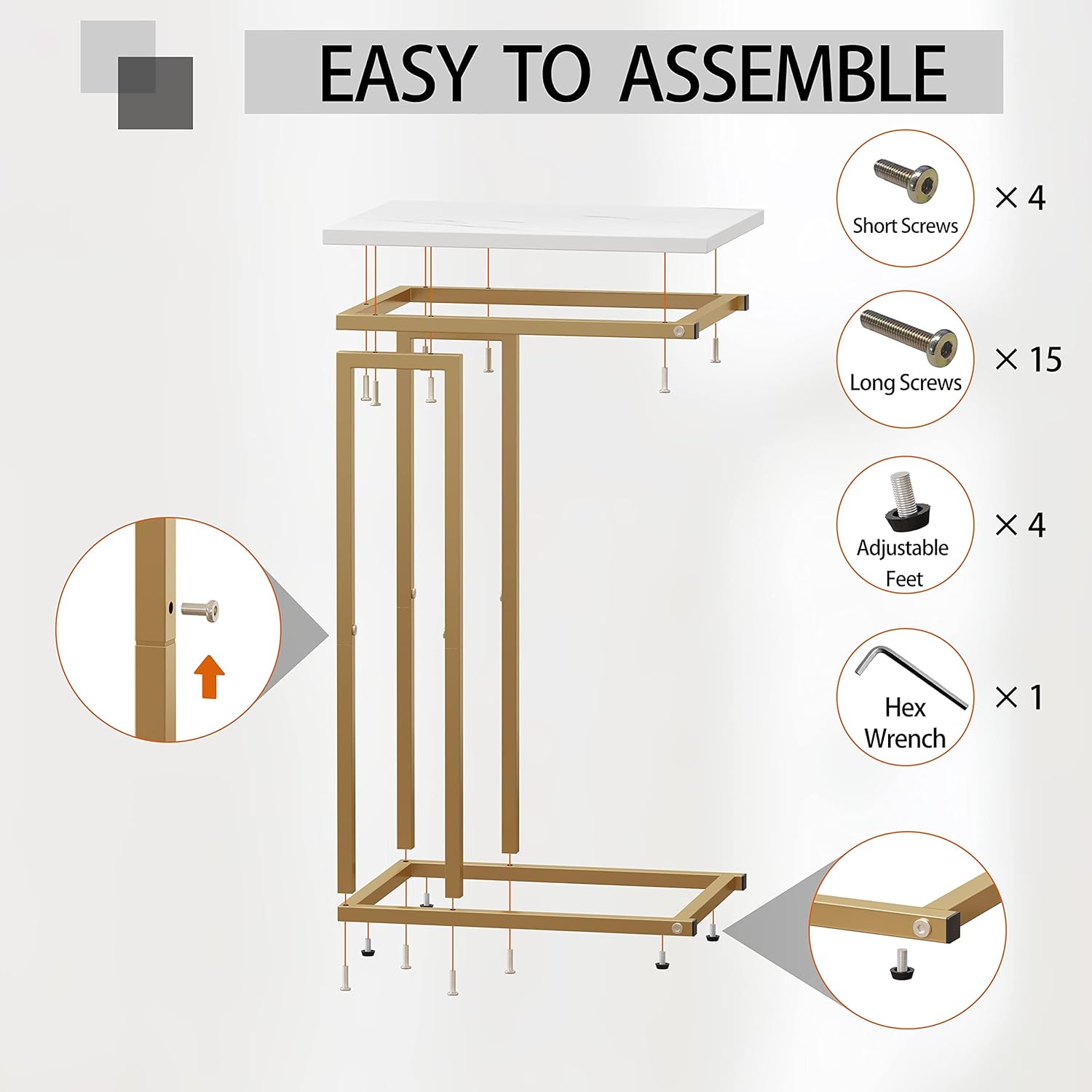 EASY TO ASSEMBLE

Short Screws × 4

Long Screws × 15

Adjustable Feet × 4

Hex Wrench × 1