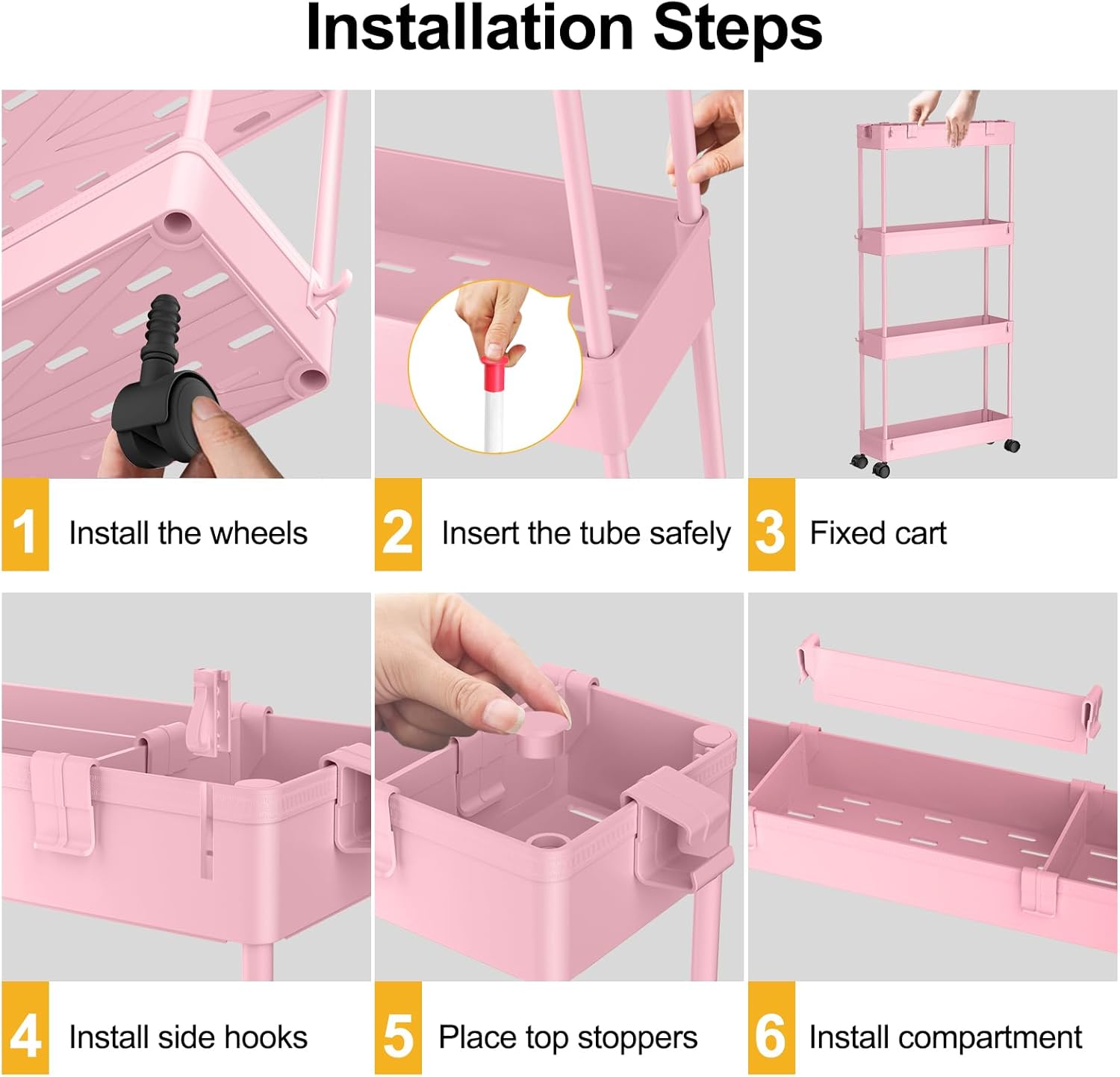 Installation Steps

1 Install the wheels

2 Insert the tube safely

3 Fixed cart

4 Install side hooks

5 Place top stoppers

6 Install compartment