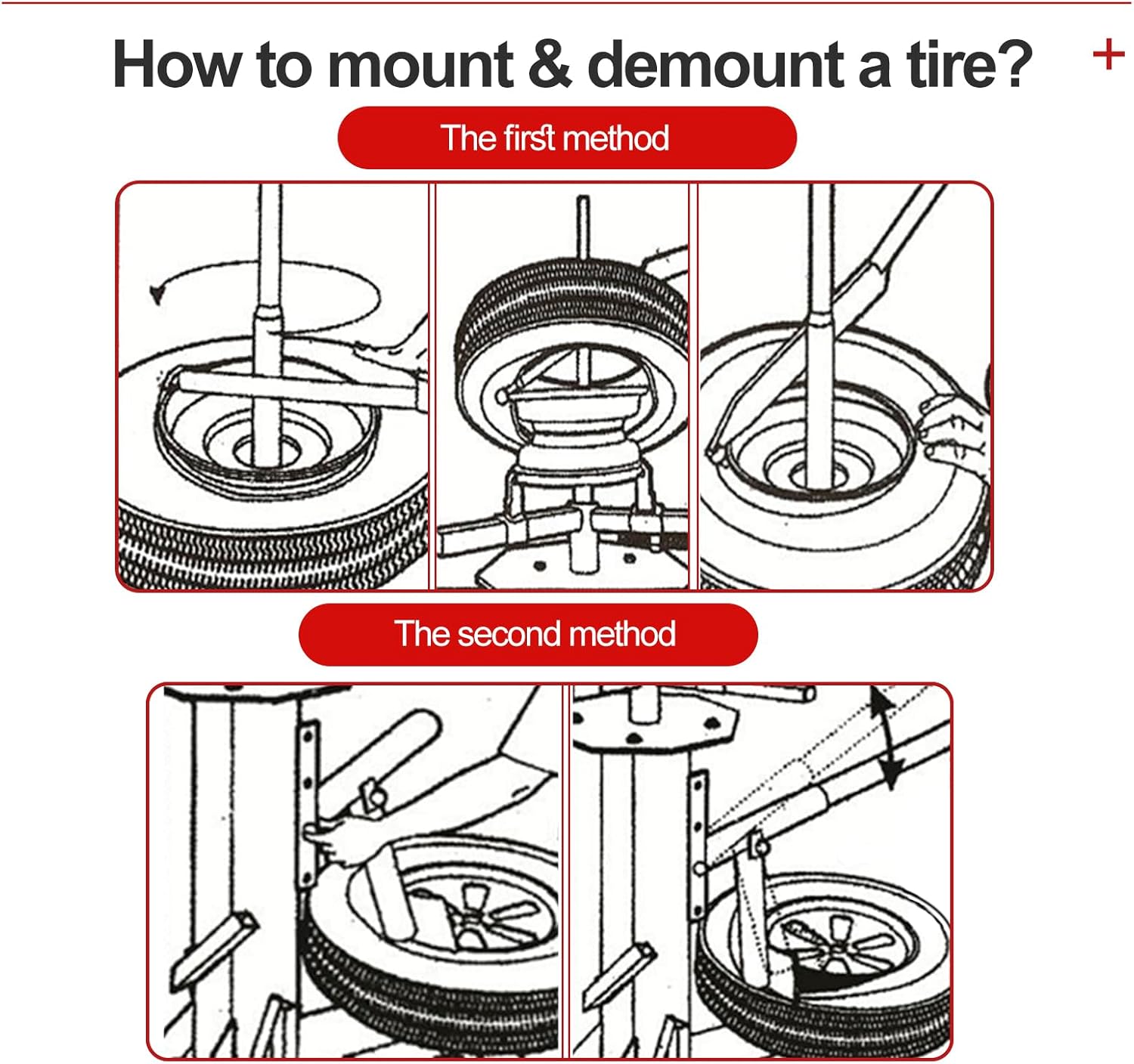 How to mount & demount a tire?

+

The first method

The second method