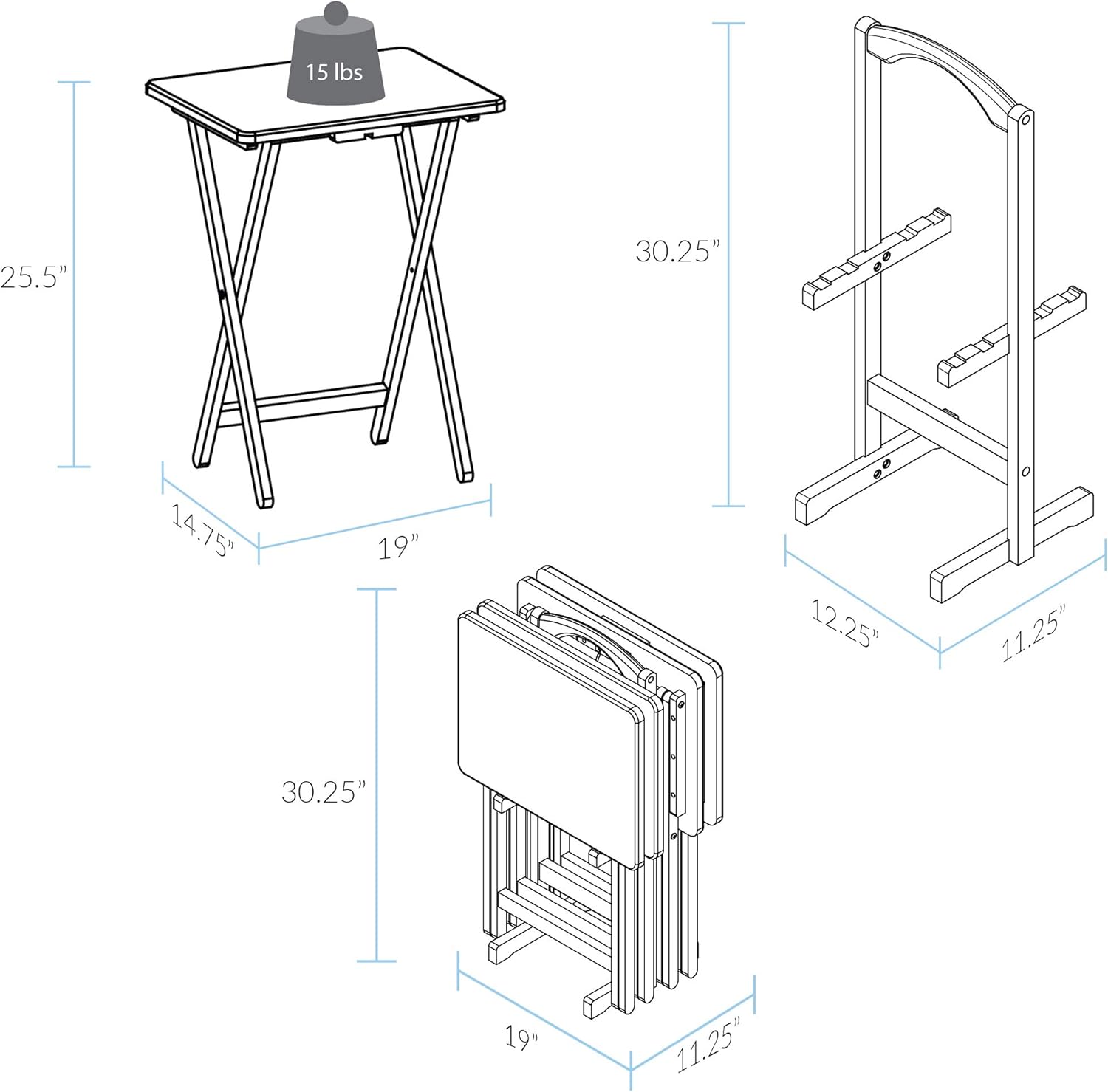 15 lbs

25.5”

14.75”

19”

30.25”

12.25”

11.25”

30.25”

19”

11.25”