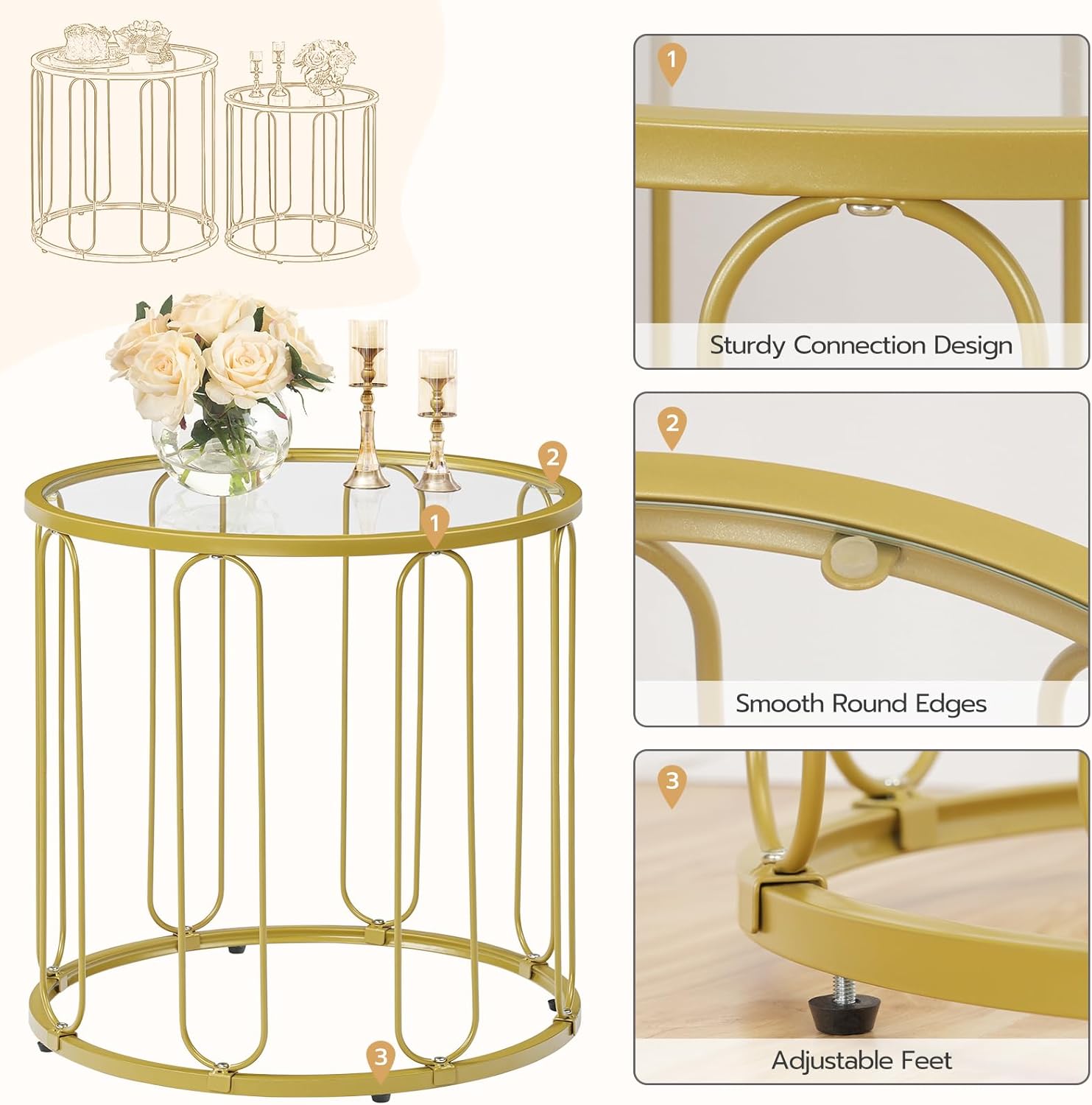 2

1

3

1

Sturdy Connection Design

2

Smooth Round Edges

3

Adjustable Feet