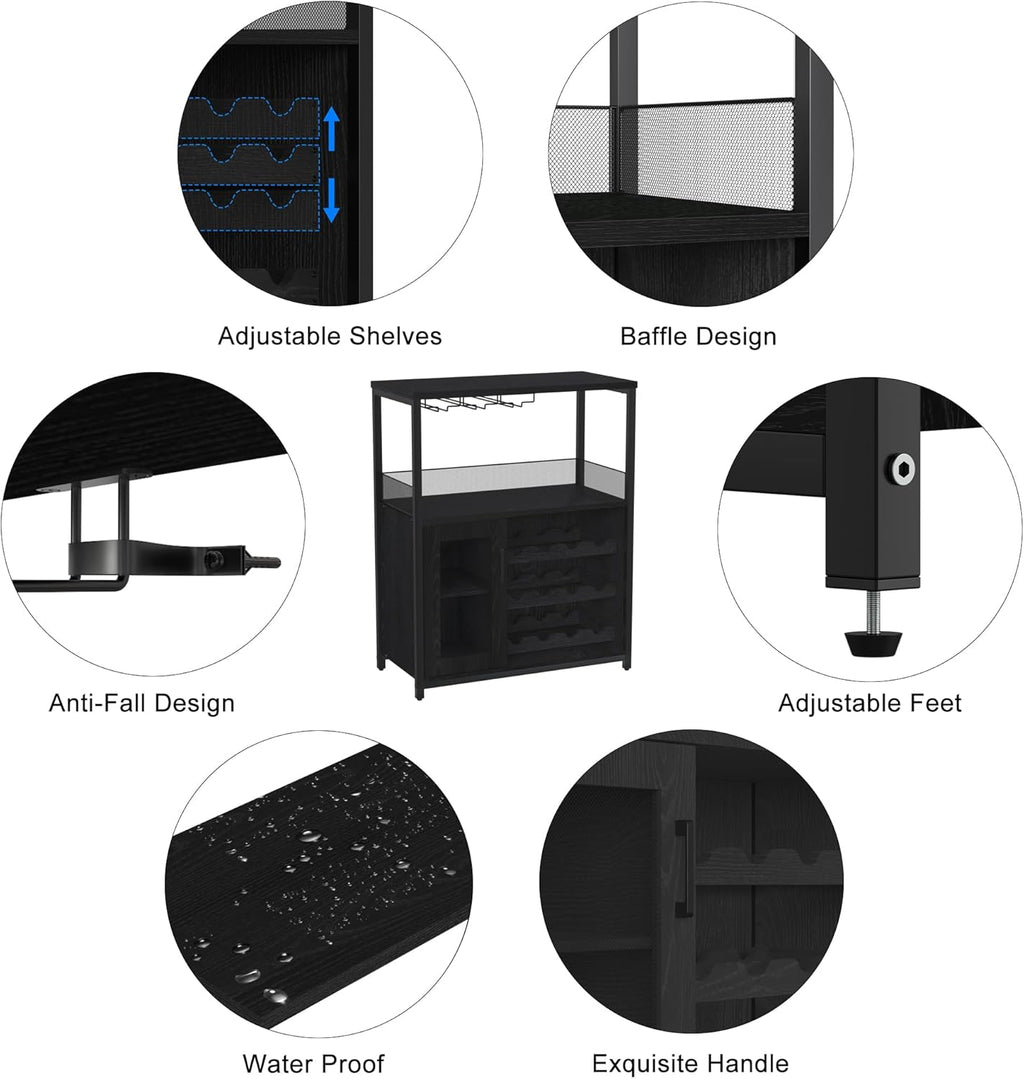 Adjustable Shelves

Baffle Design

Anti-Fall Design

Adjustable Feet

Water Proof

Exquisite Handle