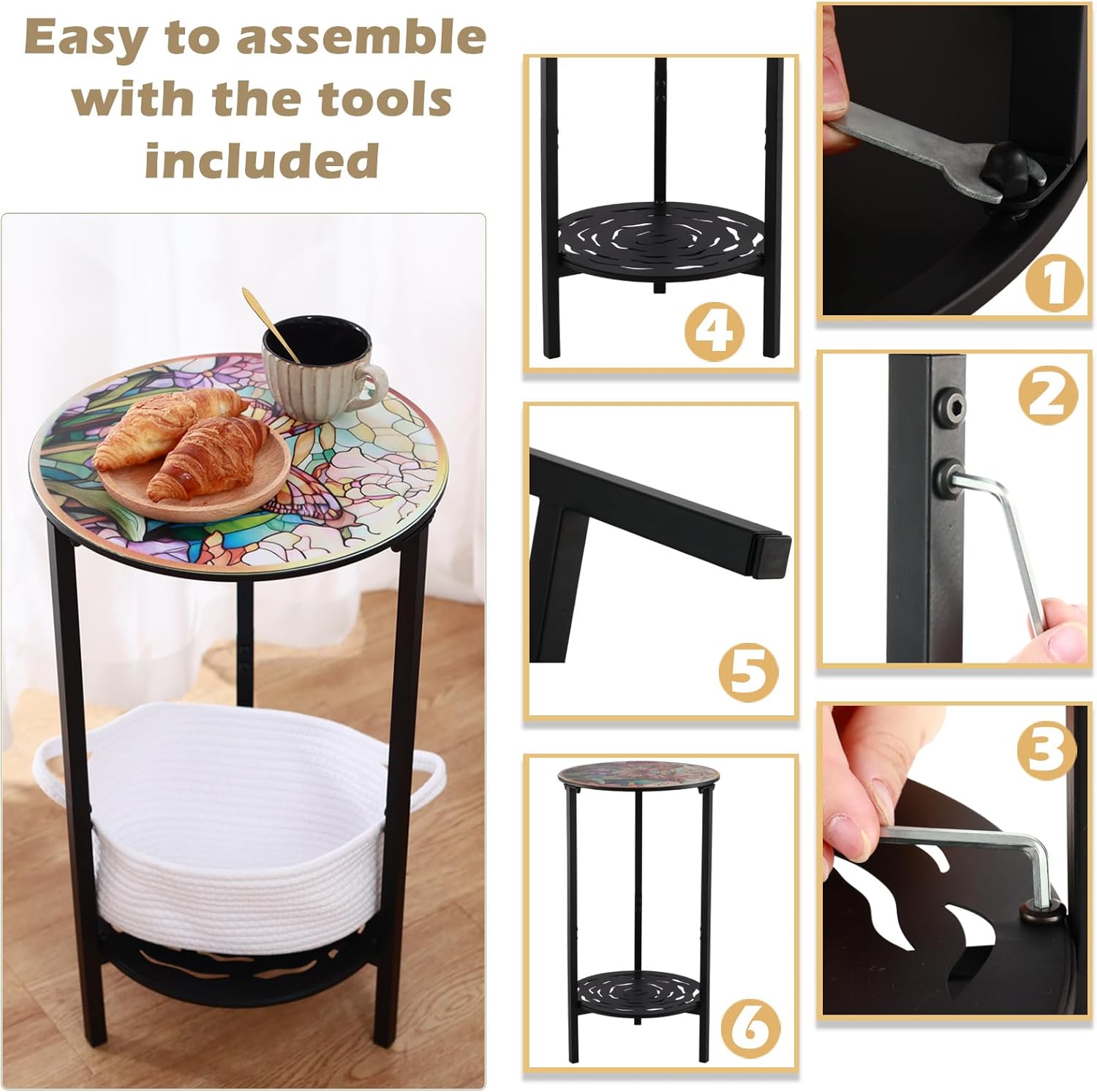 Easy to assemble with the tools included

4

1

2

5

3

6