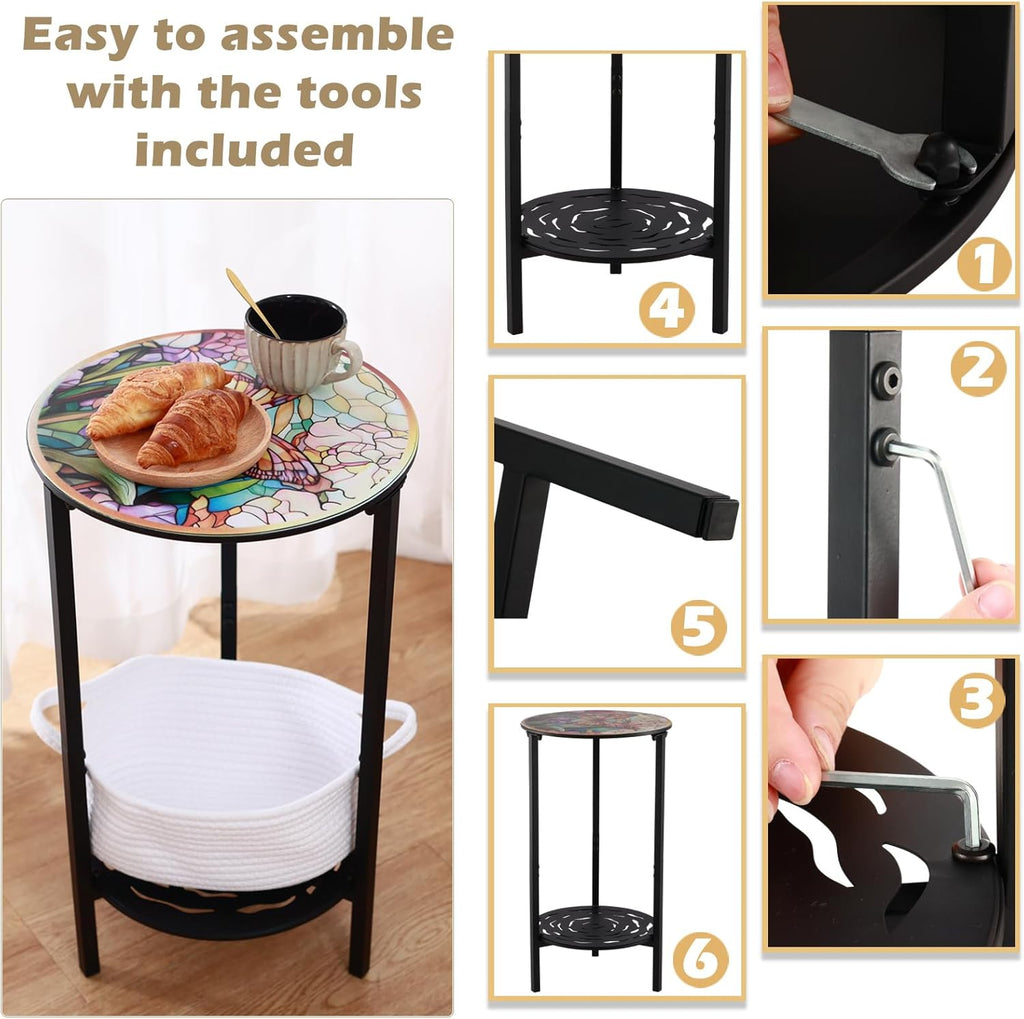 Easy to assemble with the tools included

4

1

2

5

3

6