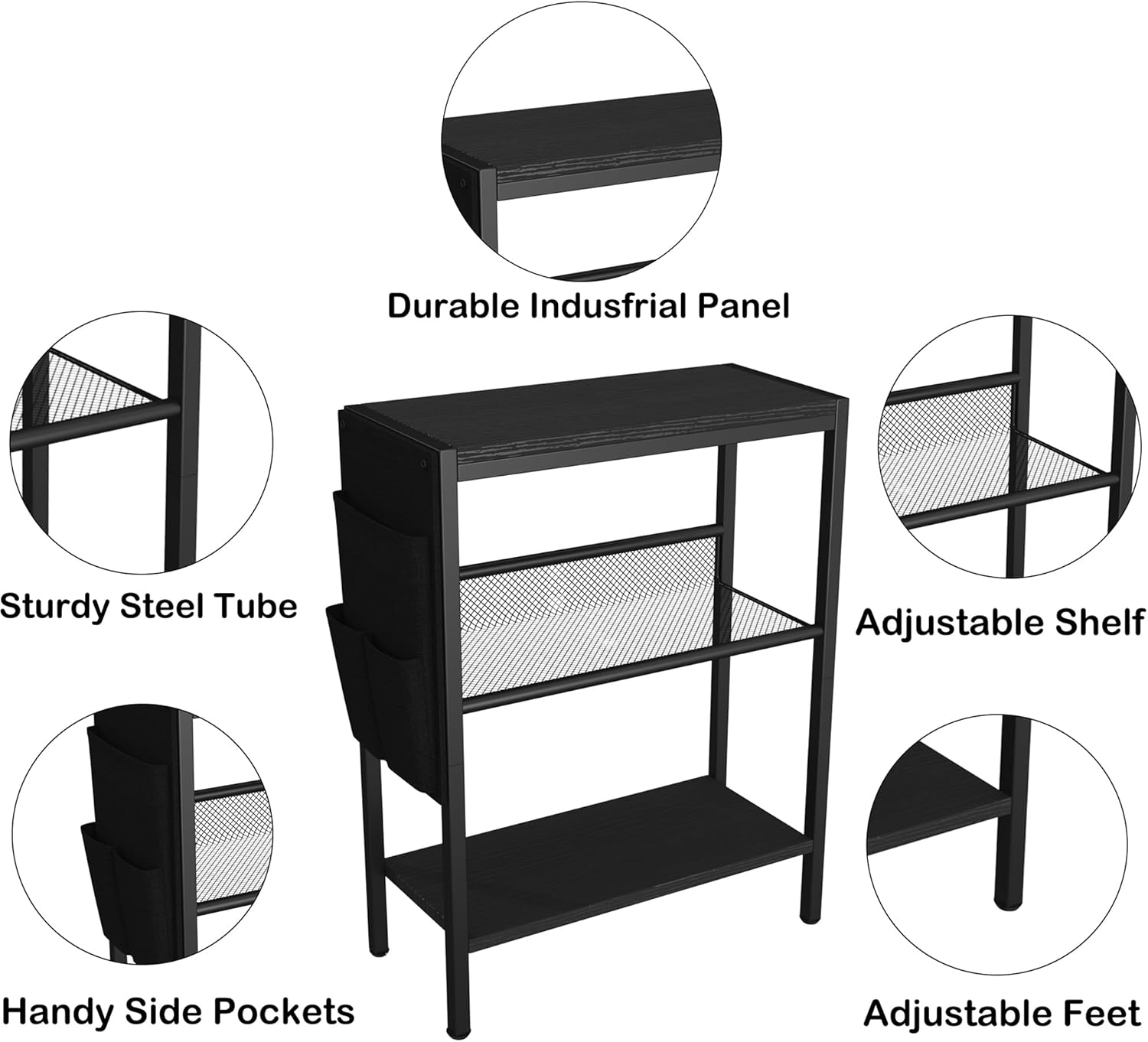 Durable Indusfrial Panel

Sturdy Steel Tube

Adjustable Shelf

Handy Side Pockets

Adjustable Feet