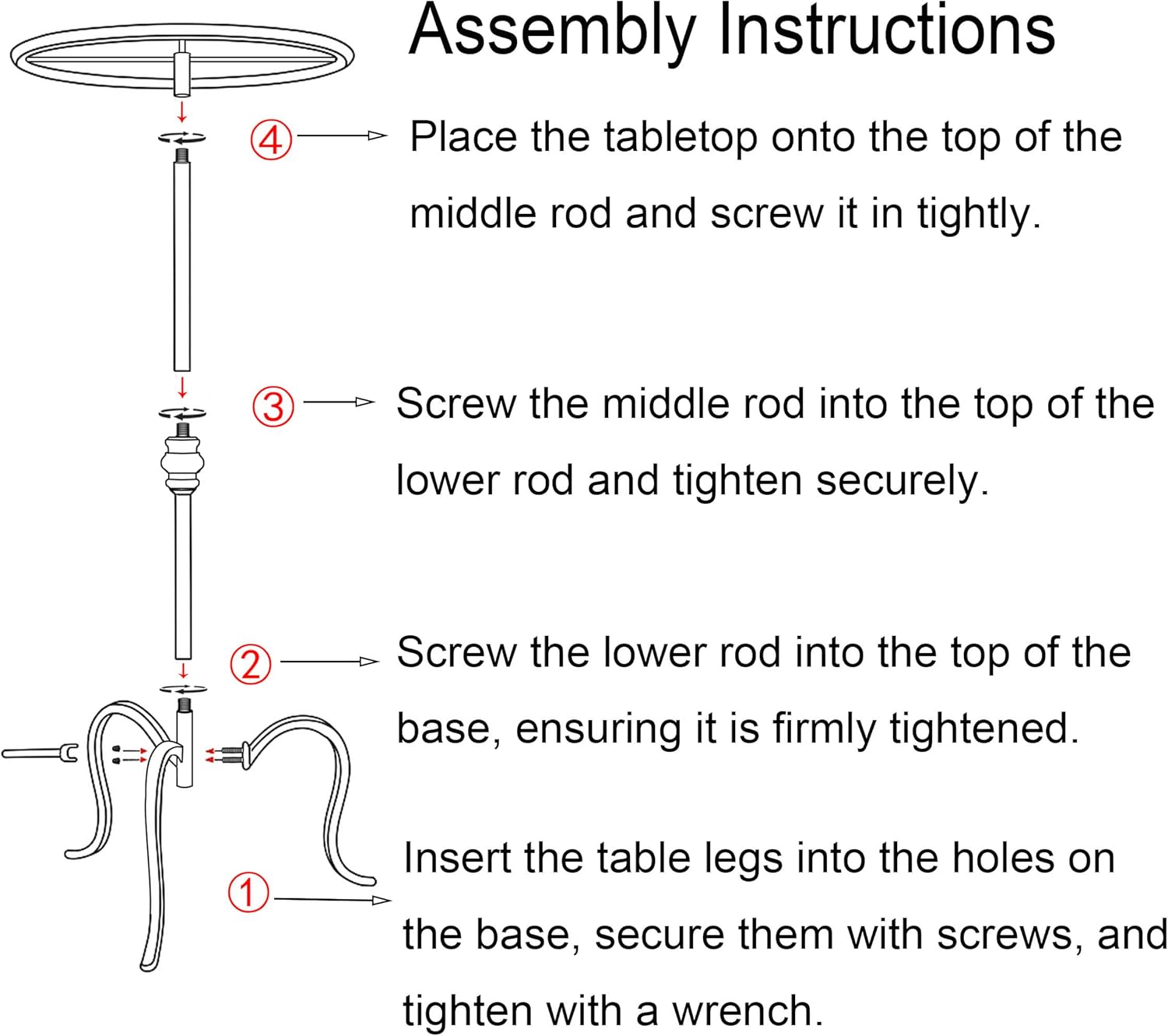 Assembly Instructions

④ Place the tabletop onto the top of the middle rod and screw it in tightly.

③ Screw the middle rod into the top of the lower rod and tighten securely.

② Screw the lower rod into the top of the base, ensuring it is firmly tightened.

① Insert the table legs into the holes on the base, secure them with screws, and tighten with a wrench.