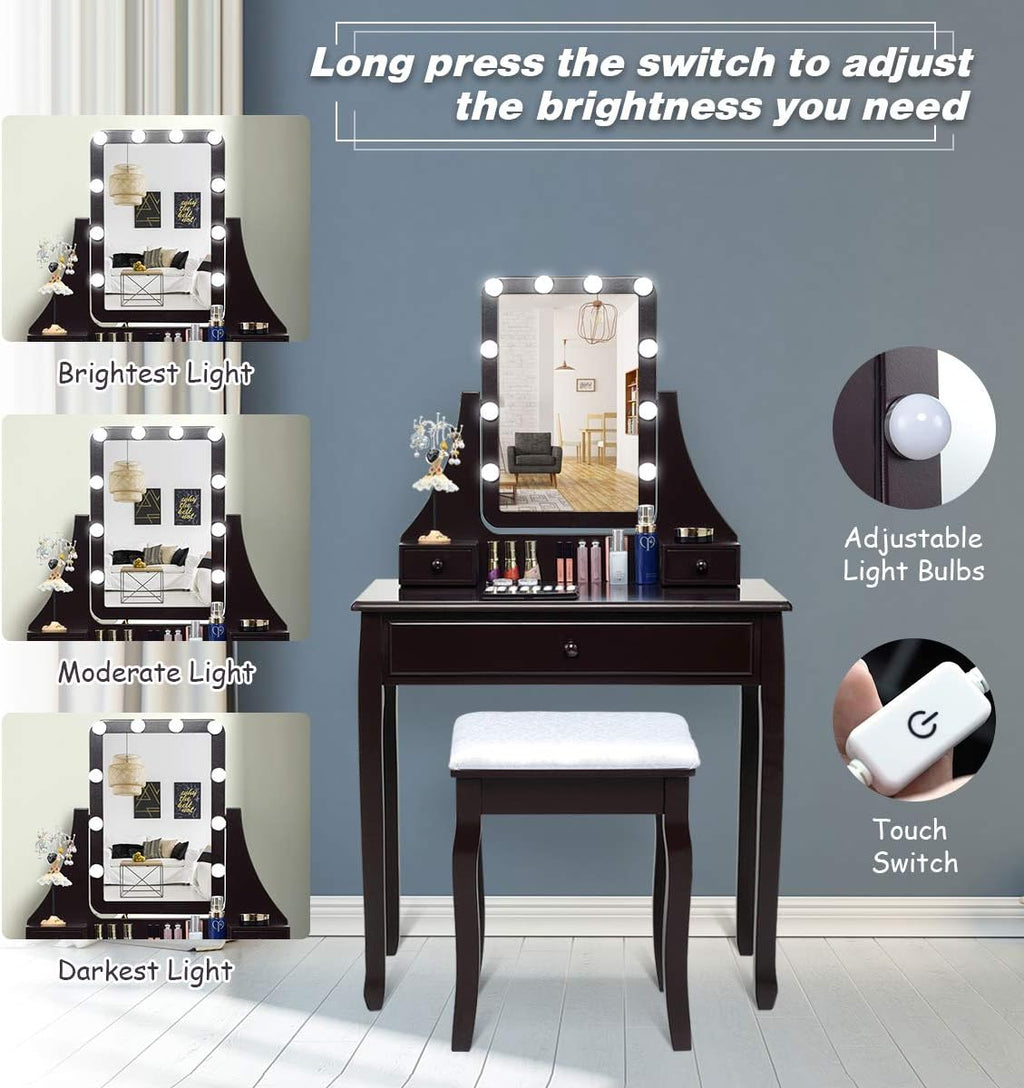 Long press the switch to adjust the brightness you need

Brightest Light

Moderate Light

Darkest Light

Adjustable Light Bulbs

Touch Switch