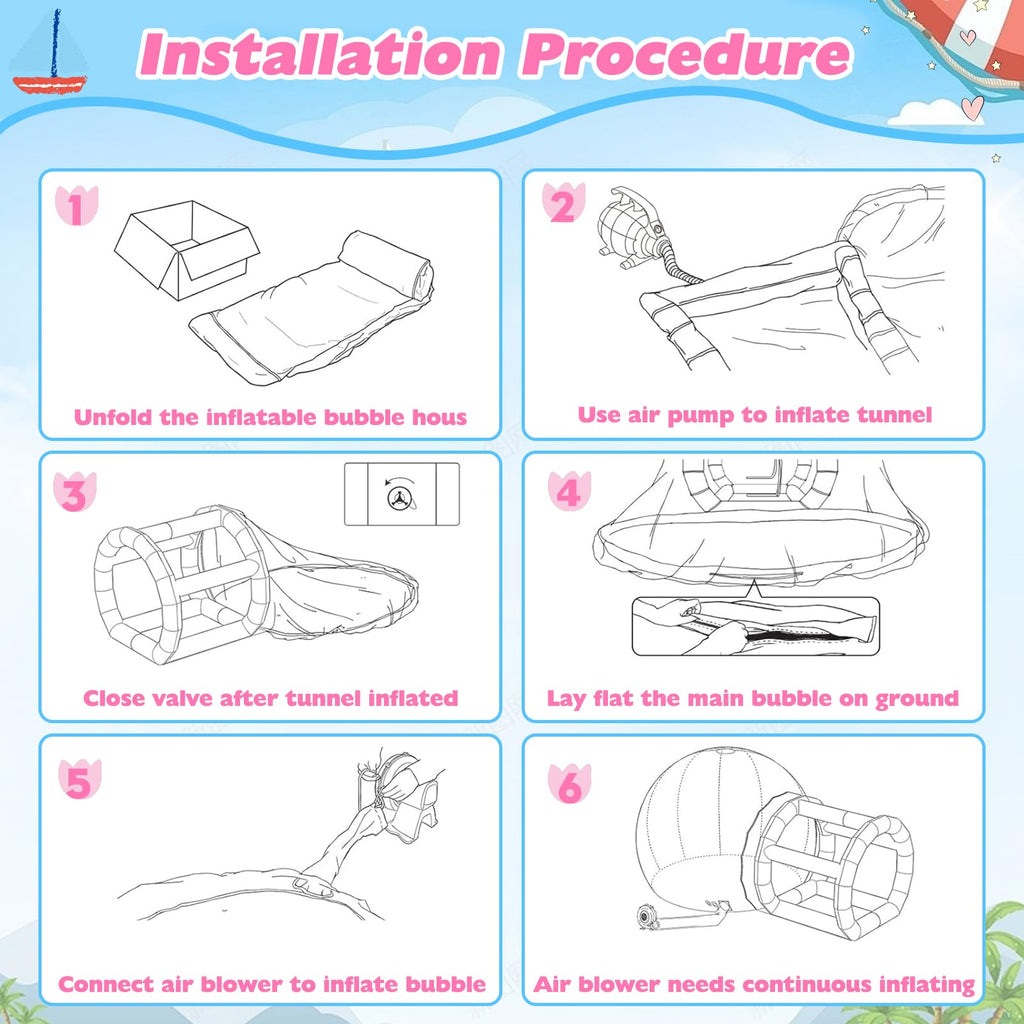 Installation Procedure

1
Unfold the inflatable bubble hous

2
Use air pump to inflate tunnel

3
Close valve after tunnel inflated

4
Lay flat the main bubble on ground

5
Connect air blower to inflate bubble

6
Air blower needs continuous inflating