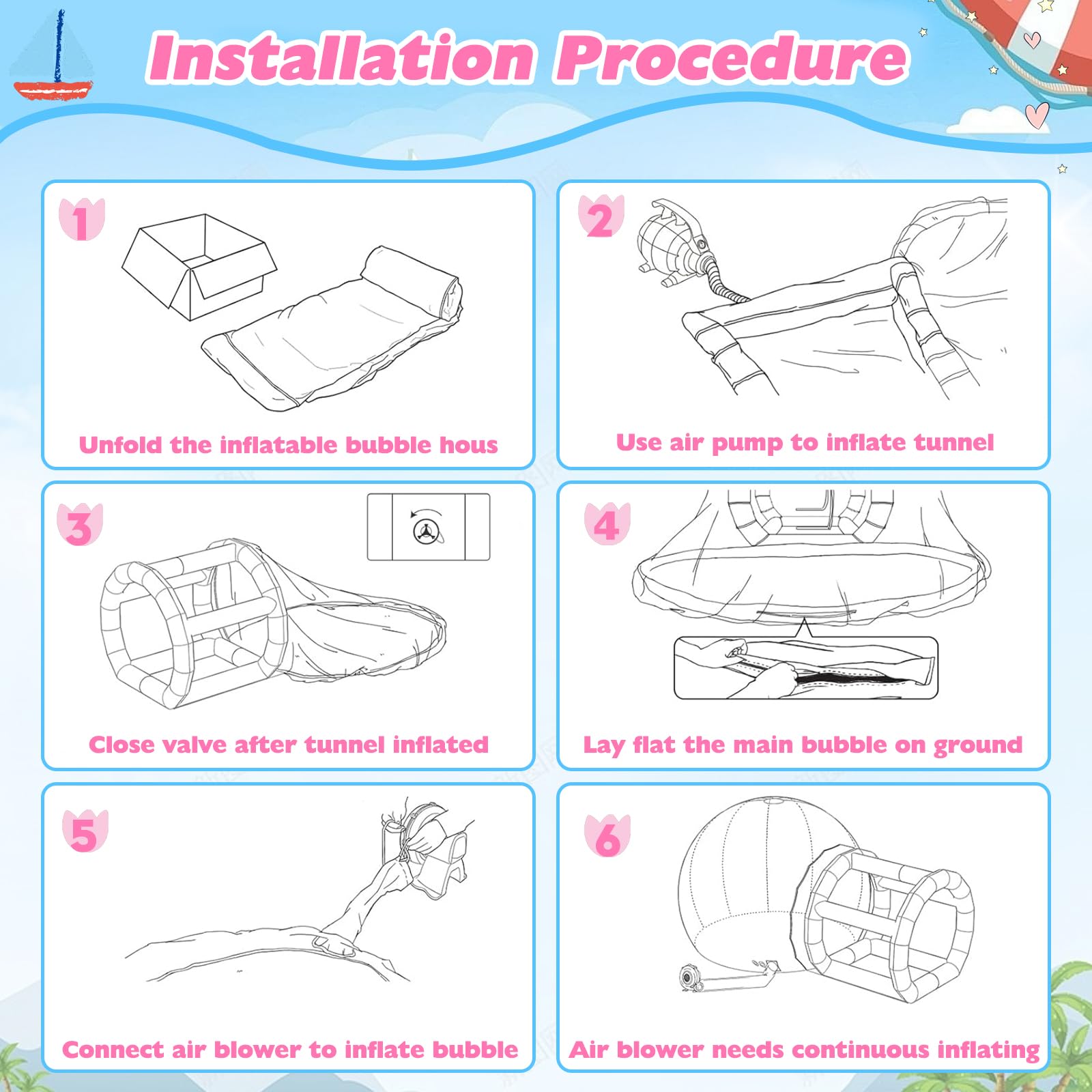 Installation Procedure

1

Unfold the inflatable bubble hous

2

Use air pump to inflate tunnel

3

Close valve after tunnel inflated

4

Lay flat the main bubble on ground

5

Connect air blower to inflate bubble

6

Air blower needs continuous inflating