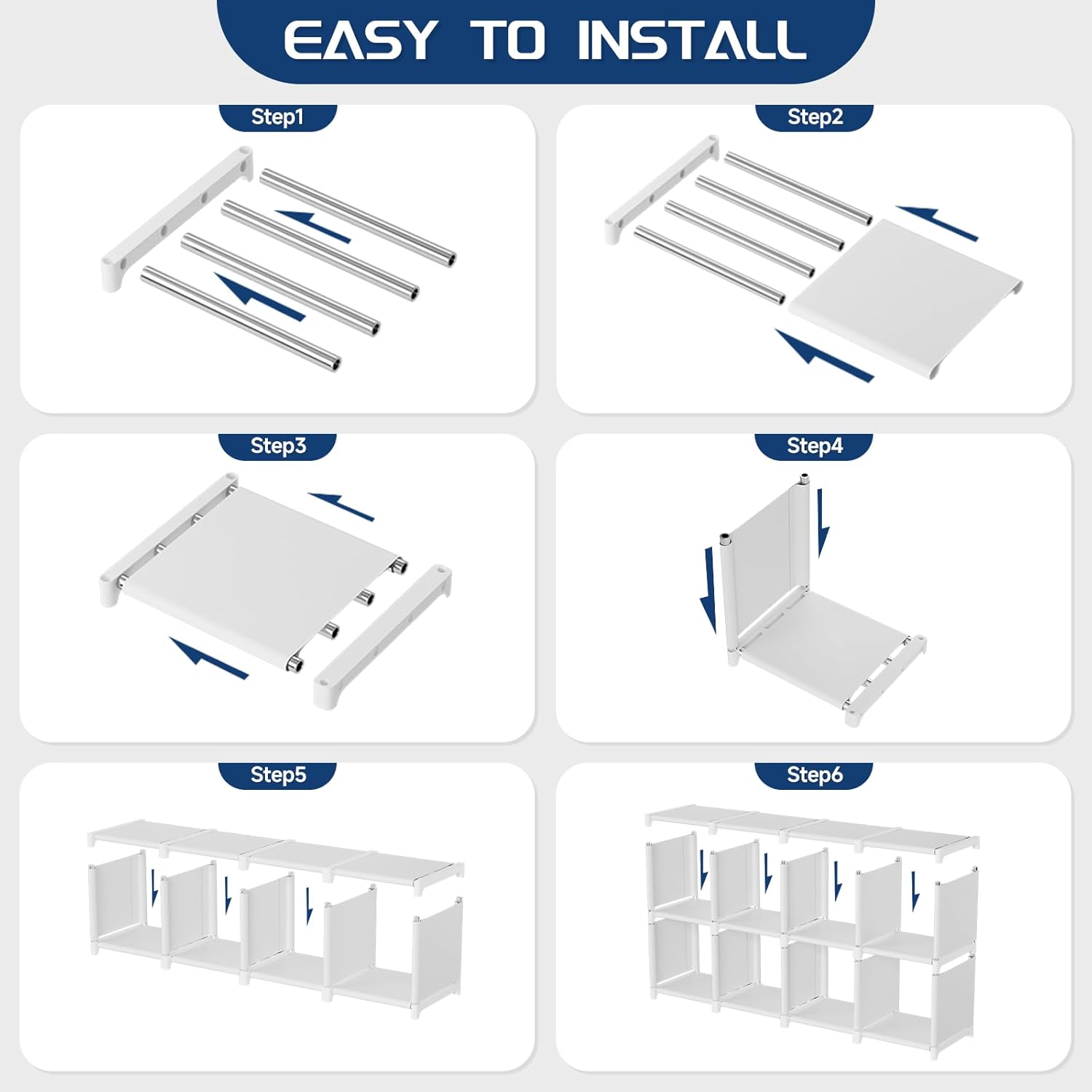 EASY TO INSTALL

Step1

Step2

Step3

Step4

Step5

Step6