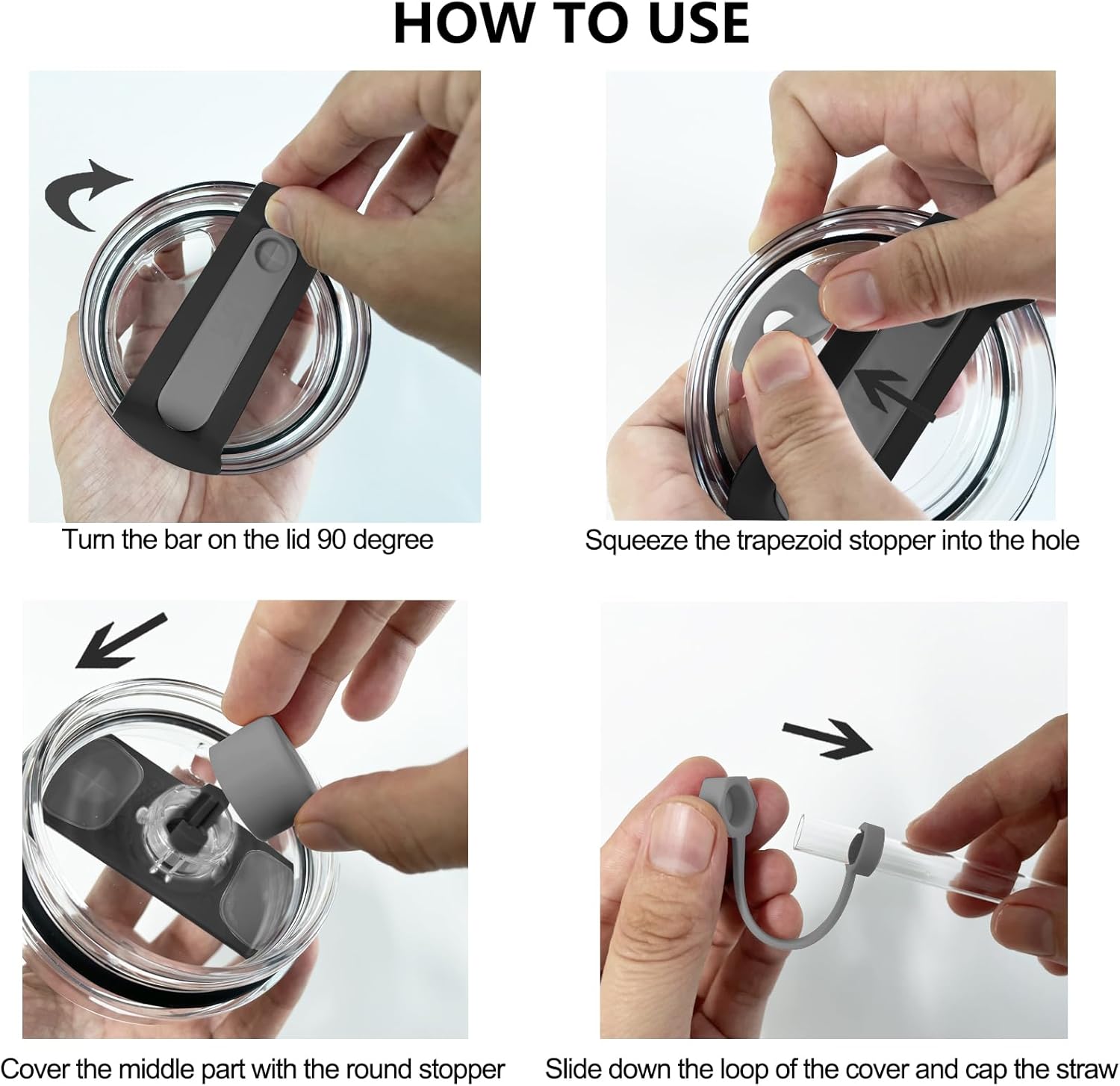 HOW TO USE

Turn the bar on the lid 90 degree

Squeeze the trapezoid stopper into the hole

Cover the middle part with the round stopper

Slide down the loop of the cover and cap the straw