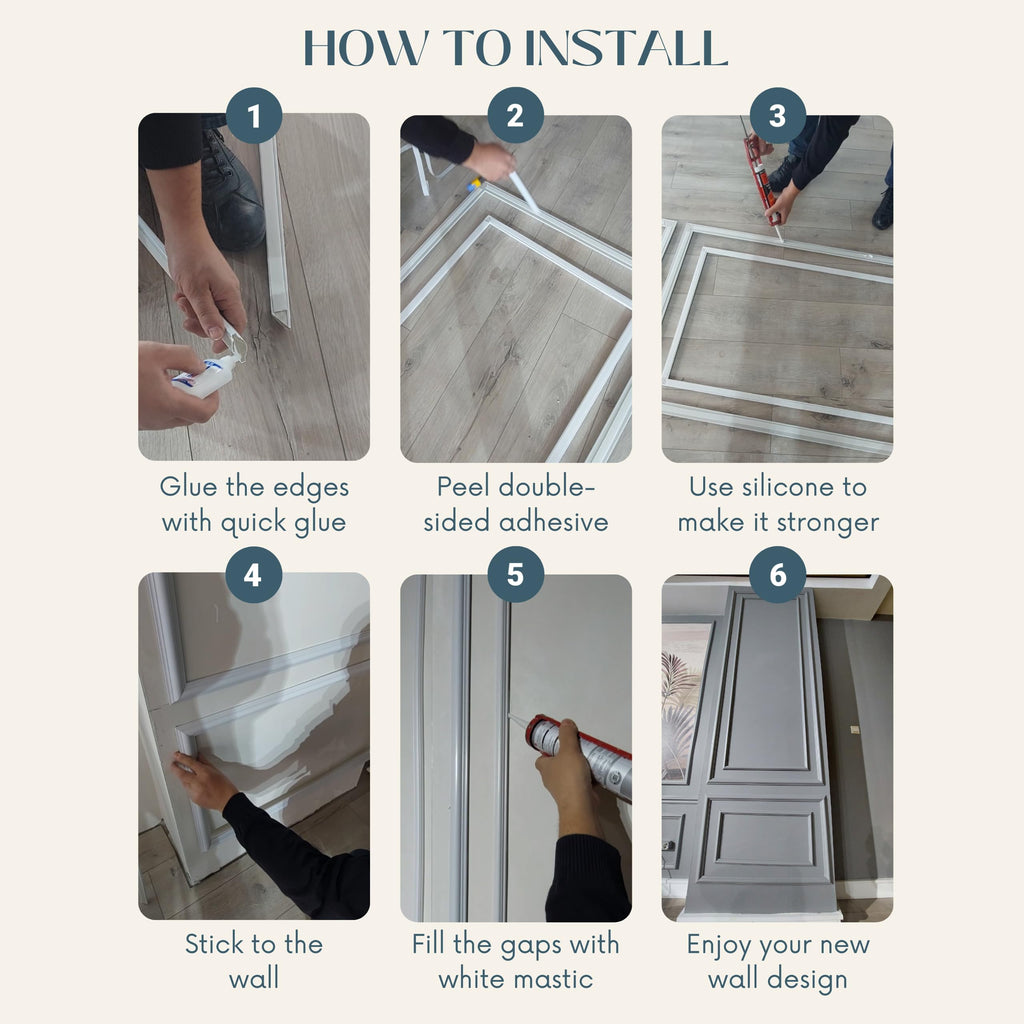 HOW TO INSTALL

1
Glue the edges with quick glue

2
Peel double-sided adhesive

3
Use silicone to make it stronger

4
Stick to the wall

5
Fill the gaps with white mastic

6
Enjoy your new wall design