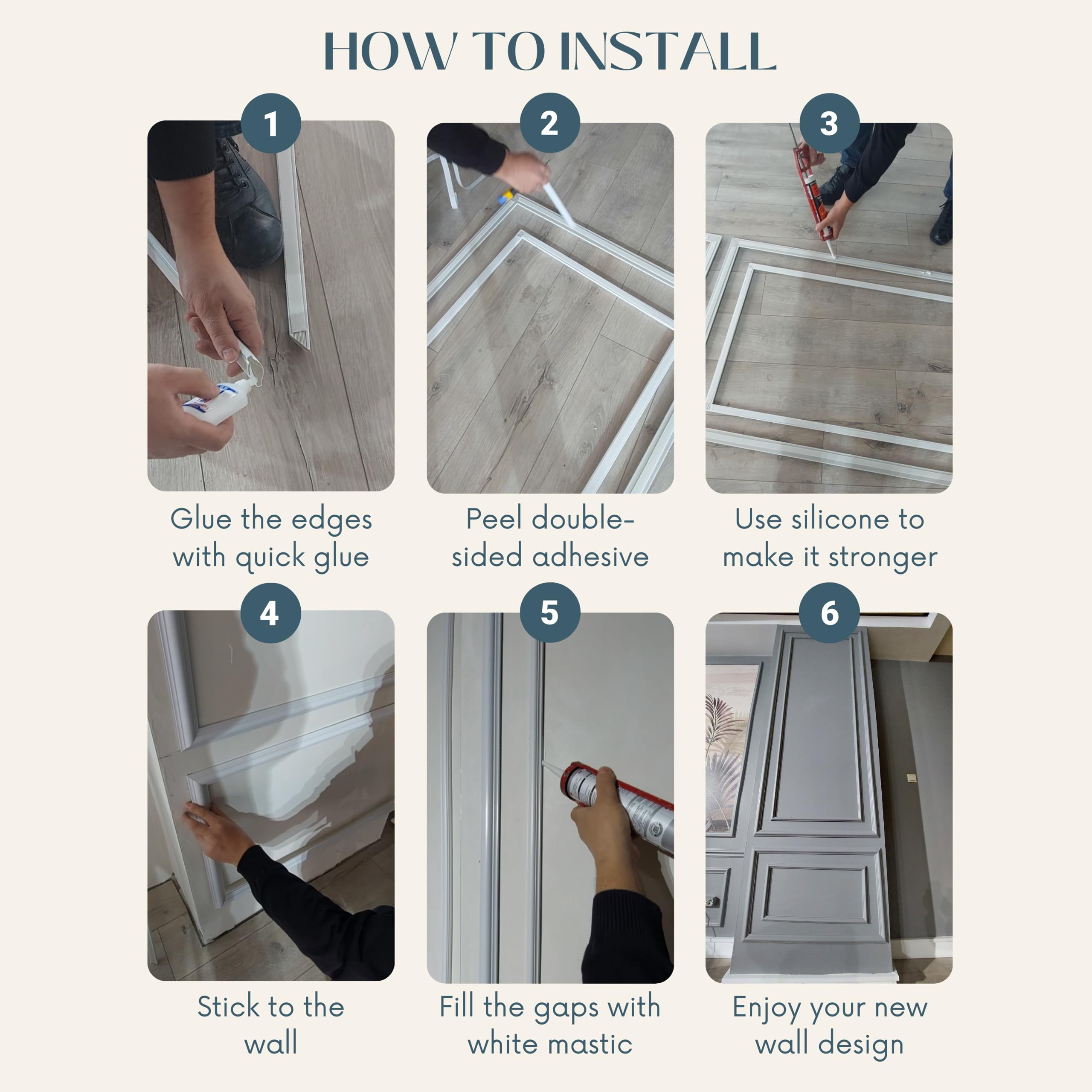 HOW TO INSTALL

1

Glue the edges with quick glue

2

Peel double-sided adhesive

3

Use silicone to make it stronger

4

Stick to the wall

5

Fill the gaps with white mastic

6

Enjoy your new wall design