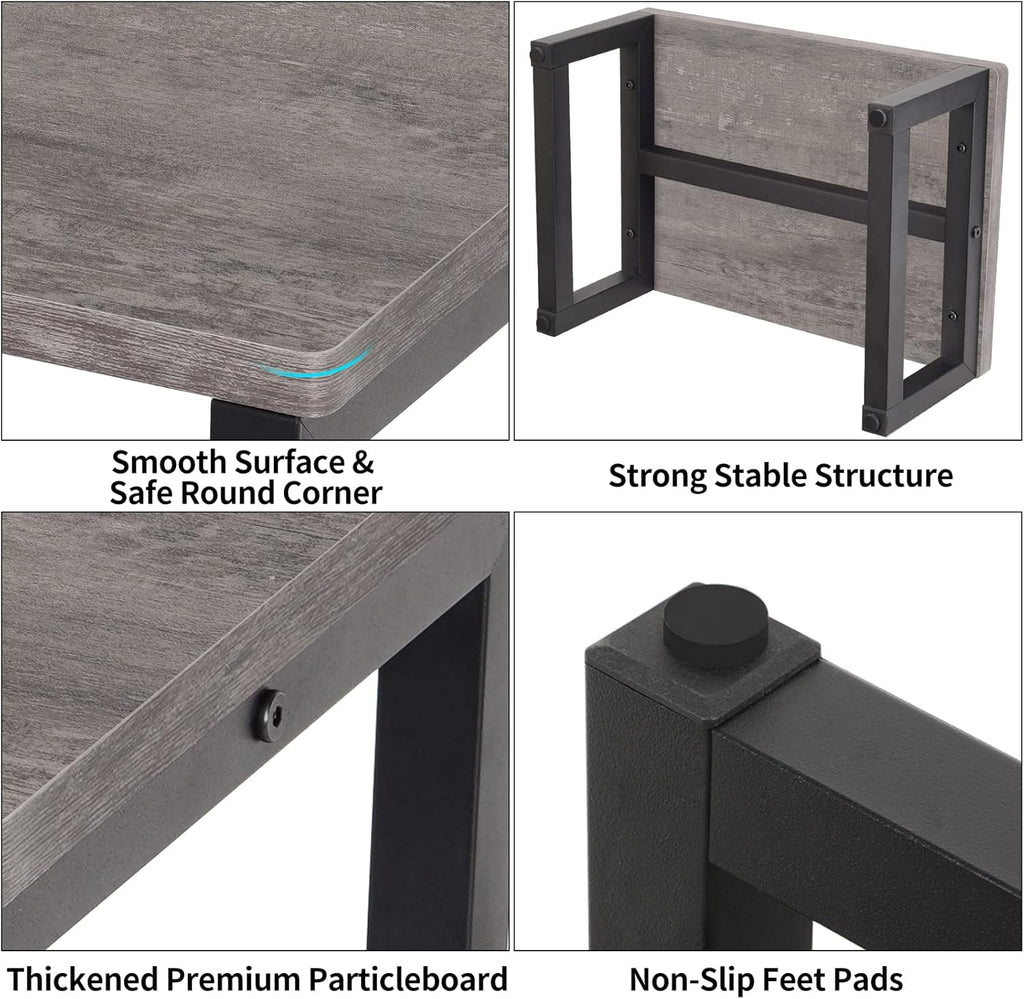 Smooth Surface & Safe Round Corner

Strong Stable Structure

Thickened Premium Particleboard

Non-Slip Feet Pads