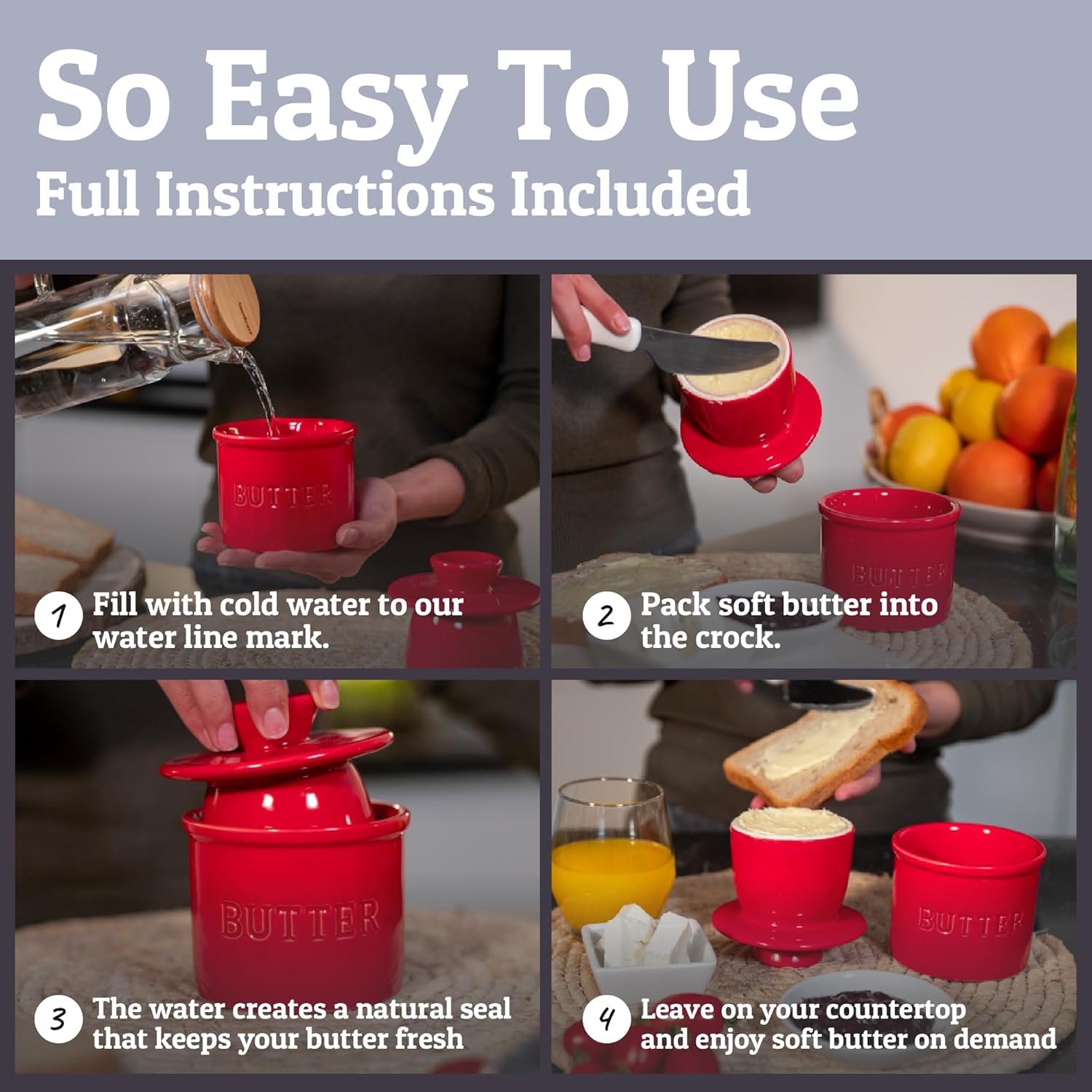 So Easy To Use
Full Instructions Included

BUTTER

1 Fill with cold water to our water line mark.

BUTTER

2 Pack soft butter into the crock.

BUTTER

3 The water creates a natural seal that keeps your butter fresh

BUTTER

4 Leave on your countertop and enjoy soft butter on demand