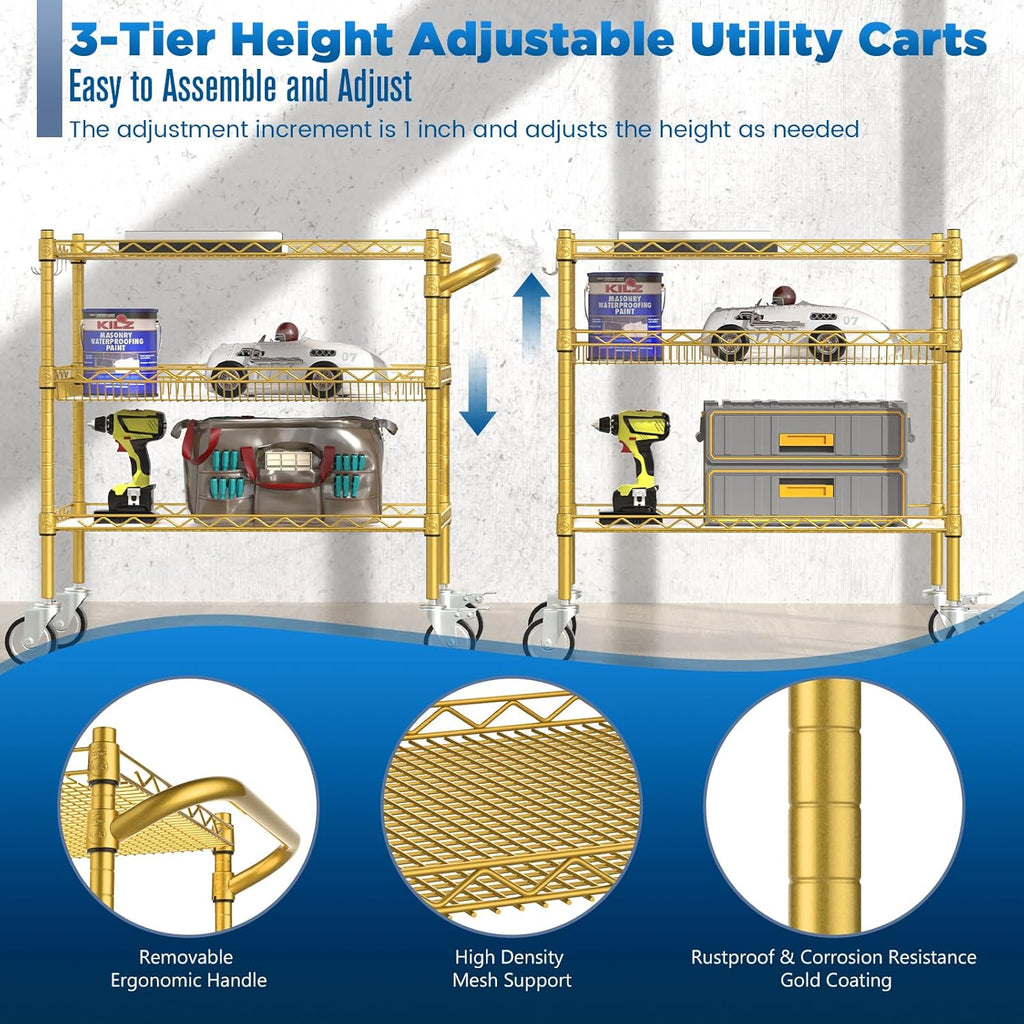 3-Tier Height Adjustable Utility Carts
Easy to Assemble and Adjust
The adjustment increment is 1 inch and adjusts the height as needed

KILZ
MASONRY WATERPROOFING PAINT

07

KILZ
MASONRY WATERPROOFING PAINT

07

Removable
Ergonomic Handle

High Density
Mesh Support

Rustproof & Corrosion Resistance
Gold Coating