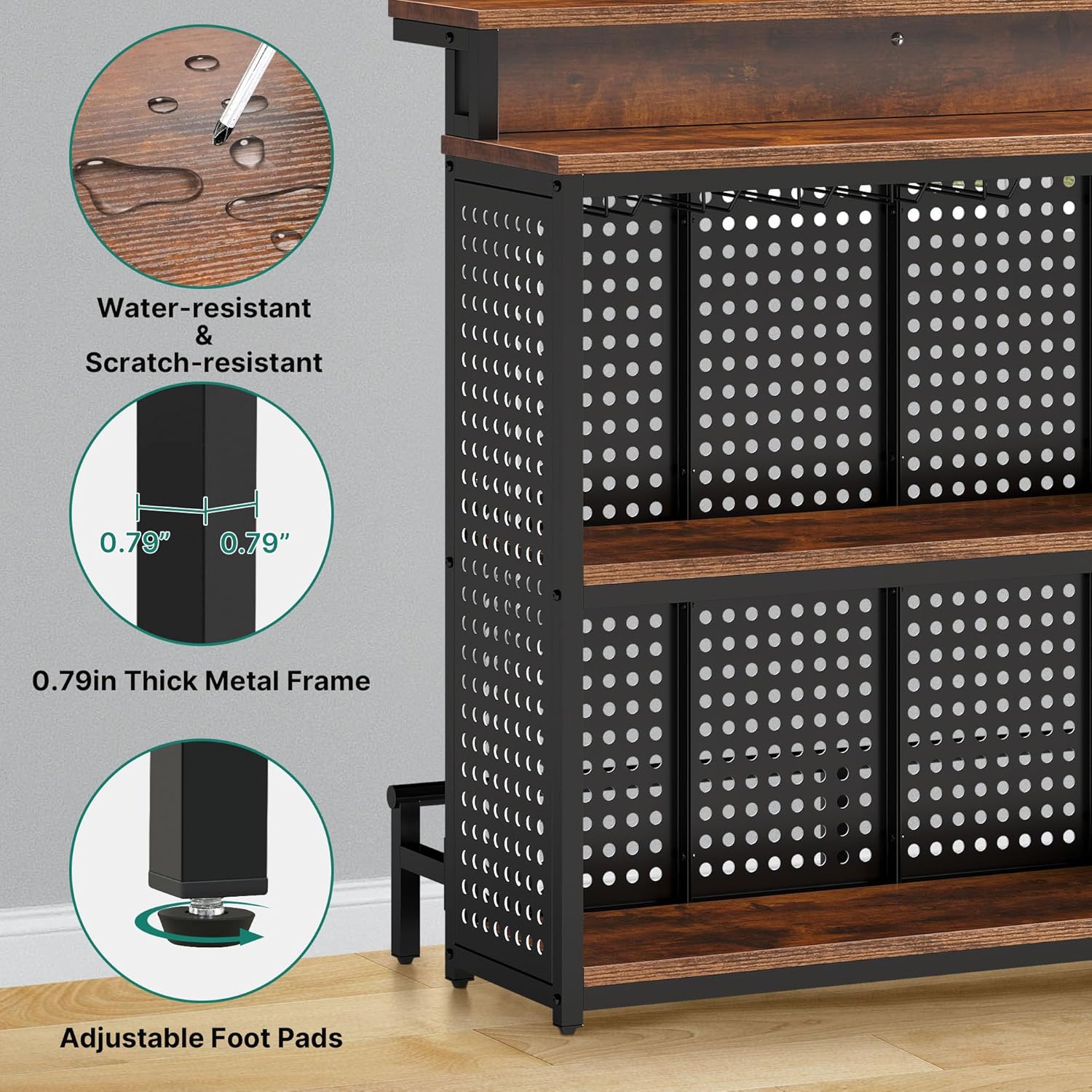 Water-resistant
&
Scratch-resistant

0.79” 0.79”

0.79in Thick Metal Frame

Adjustable Foot Pads