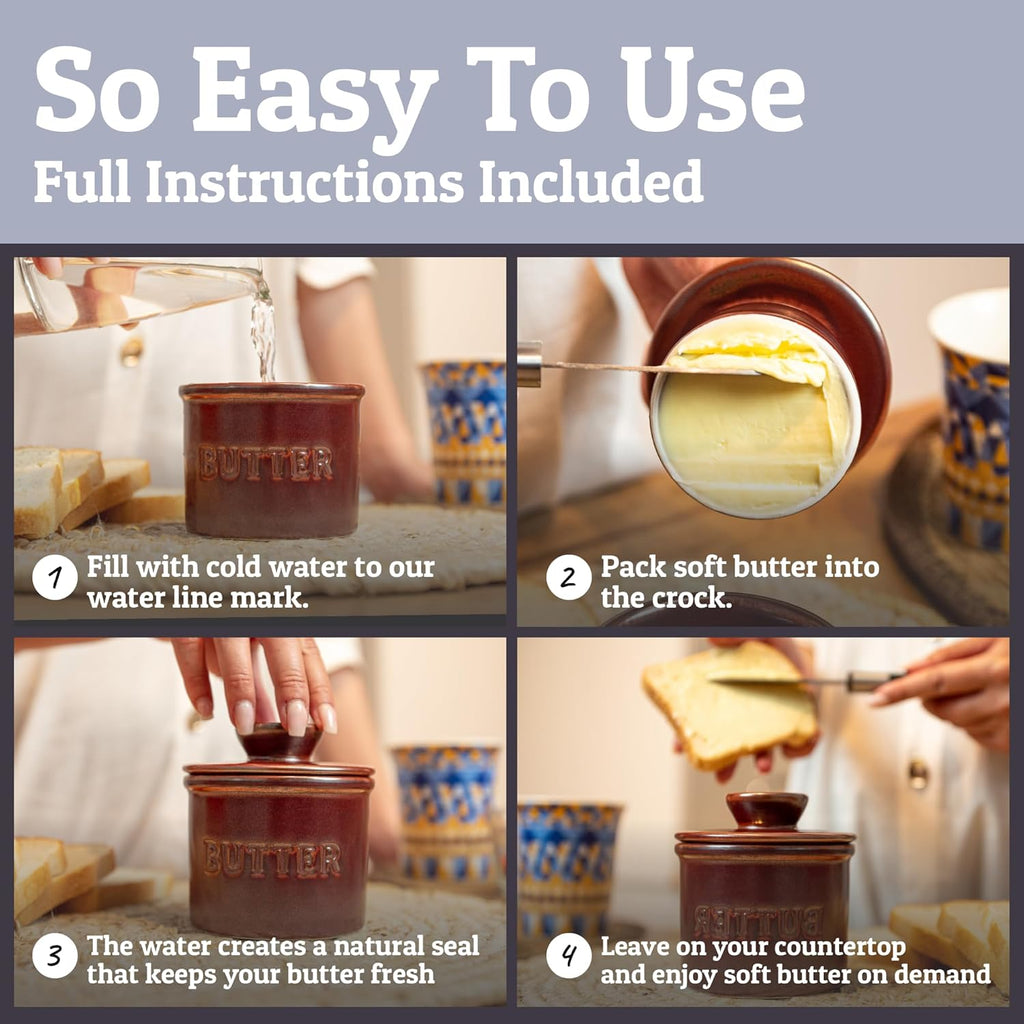 So Easy To Use
Full Instructions Included

BUTTER

1 Fill with cold water to our water line mark.

2 Pack soft butter into the crock.

BUTTER

3 The water creates a natural seal that keeps your butter fresh

BUTTER

4 Leave on your countertop and enjoy soft butter on demand