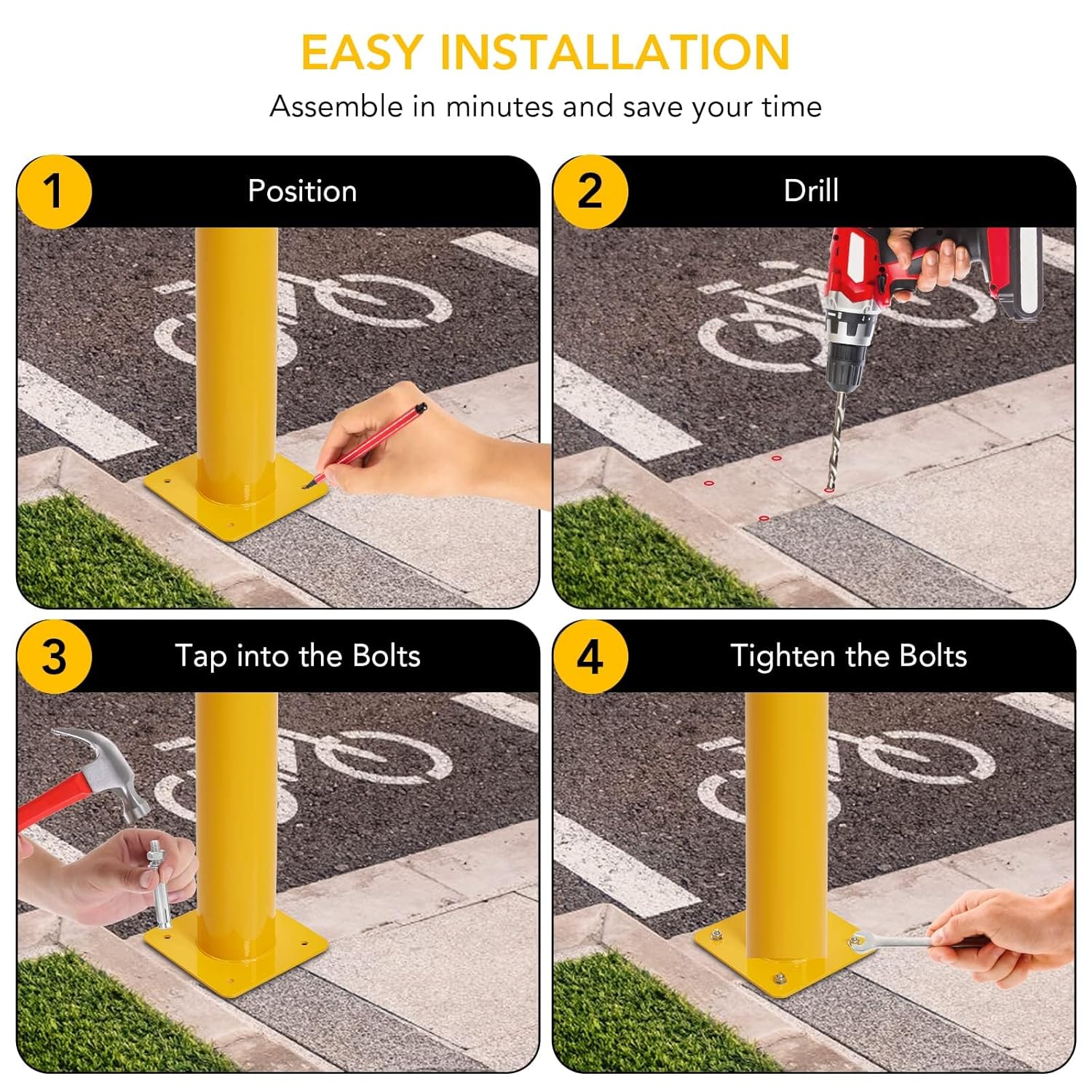 EASY INSTALLATION

Assemble in minutes and save your time

1 Position

2 Drill

3 Tap into the Bolts

4 Tighten the Bolts