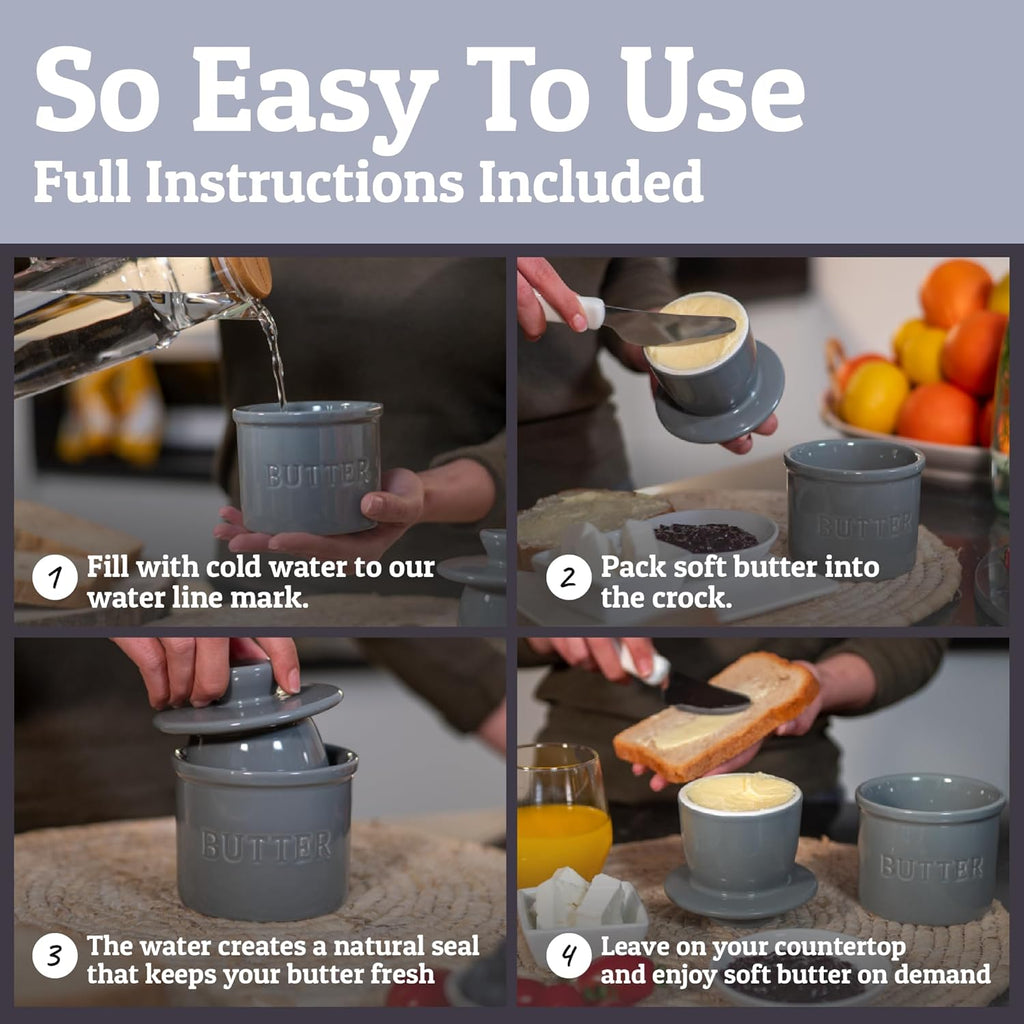 So Easy To Use
Full Instructions Included

BUTTER

1 Fill with cold water to our water line mark.

BUTTER

2 Pack soft butter into the crock.

BUTTER

3 The water creates a natural seal that keeps your butter fresh

BUTTER

4 Leave on your countertop and enjoy soft butter on demand