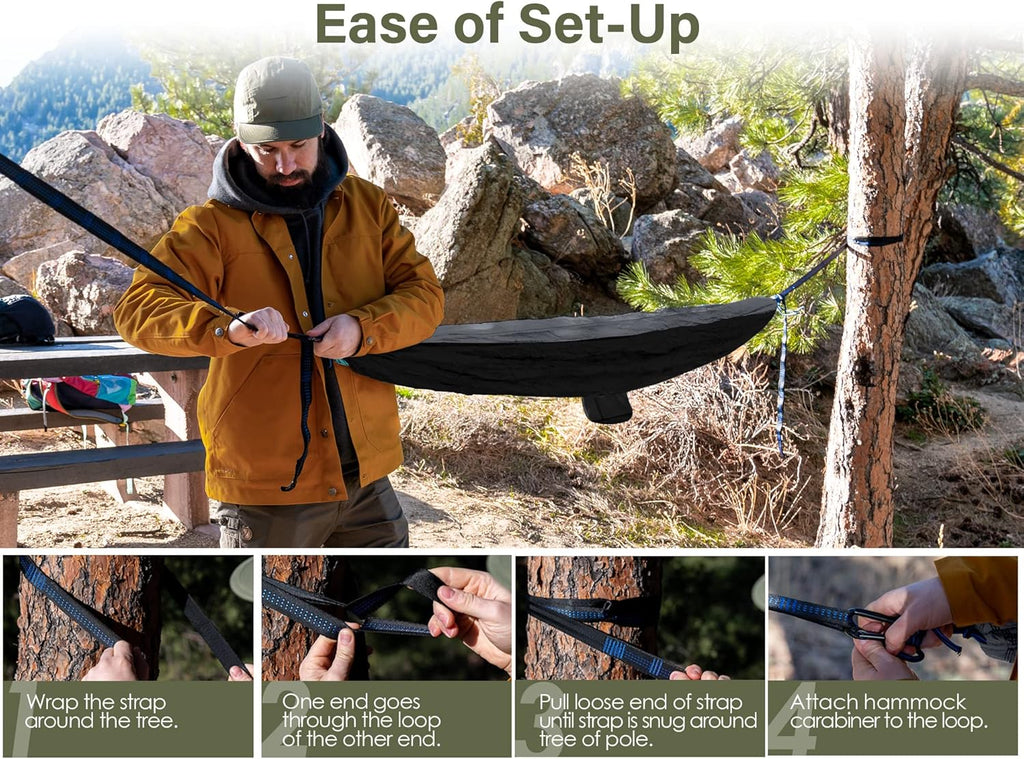 Ease of Set-Up

1 Wrap the strap around the tree.

2 One end goes through the loop of the other end.

3 Pull loose end of strap until strap is snug around tree of pole.

4 Attach hammock carabiner to the loop.