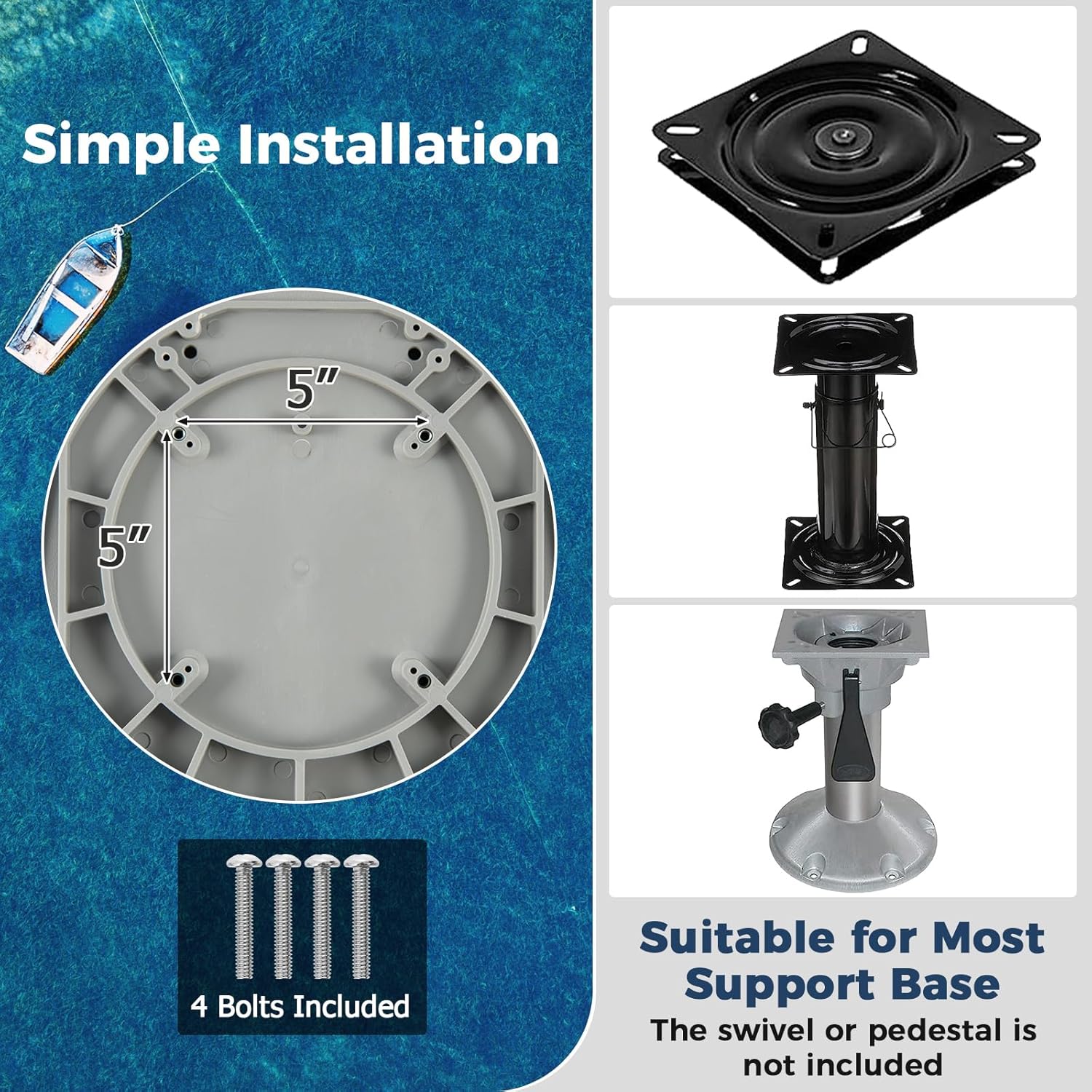 Simple Installation

5”

5”

4 Bolts Included

Suitable for Most Support Base

The swivel or pedestal is not included