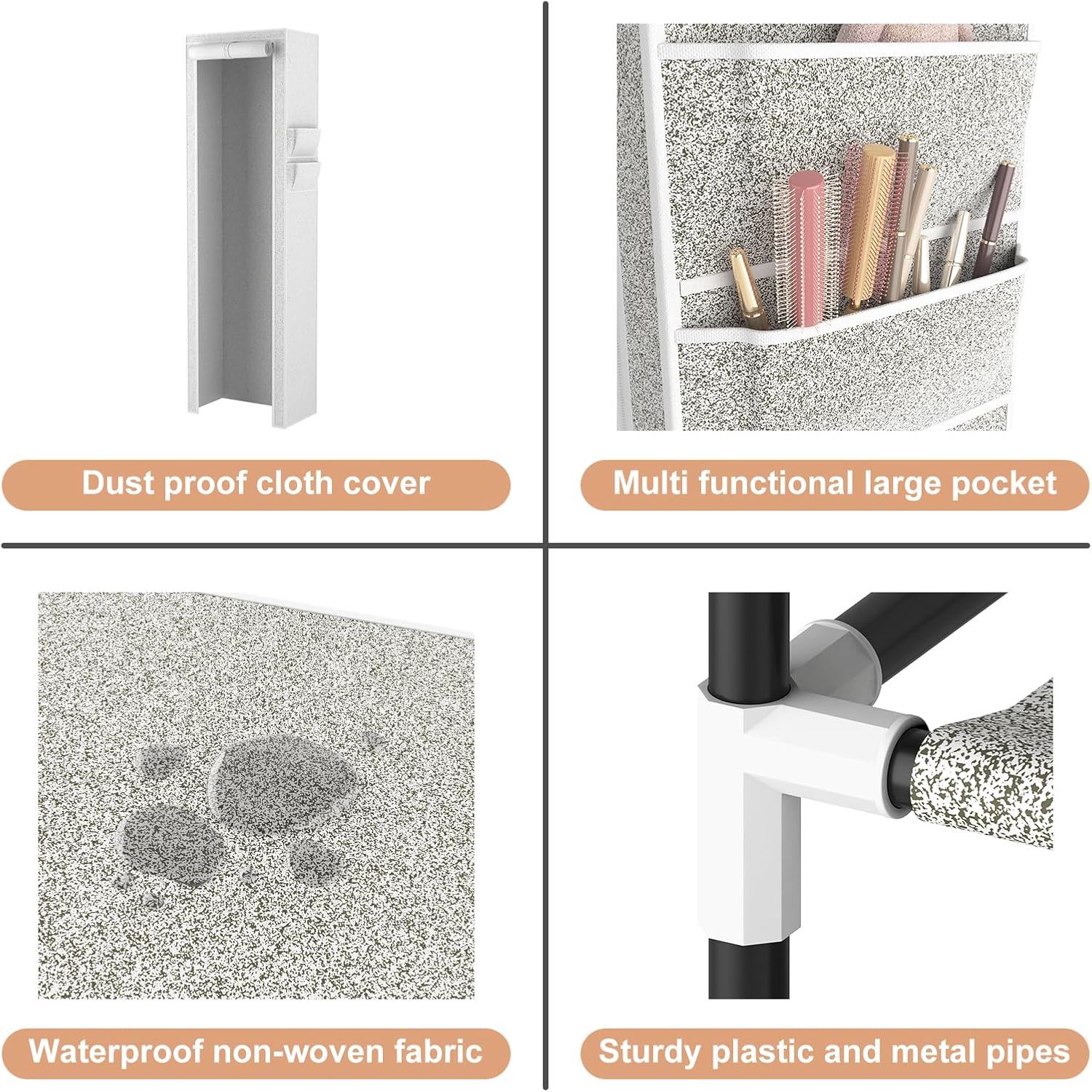 Dust proof cloth cover

Multi functional large pocket

Waterproof non-woven fabric

Sturdy plastic and metal pipes