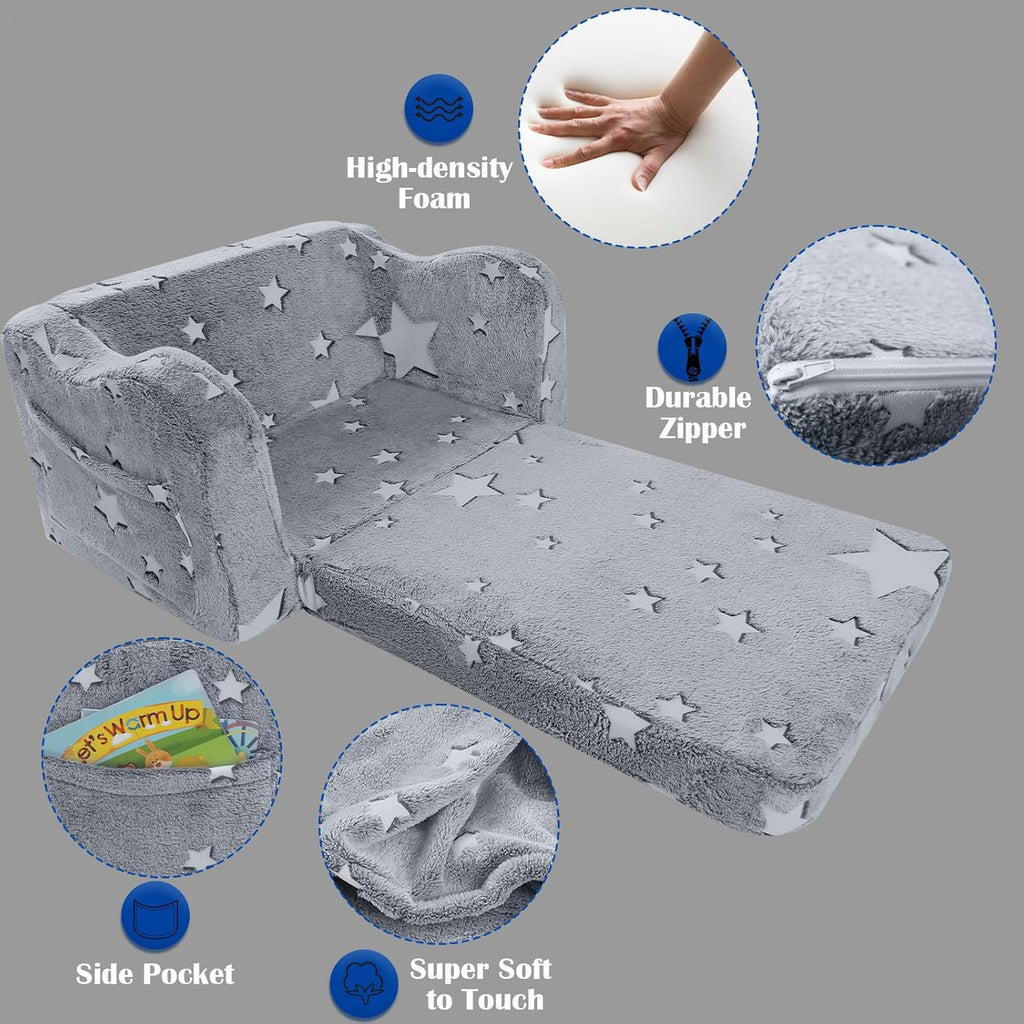 High-density Foam

Durable Zipper

et's Warm Up

Side Pocket

Super Soft to Touch