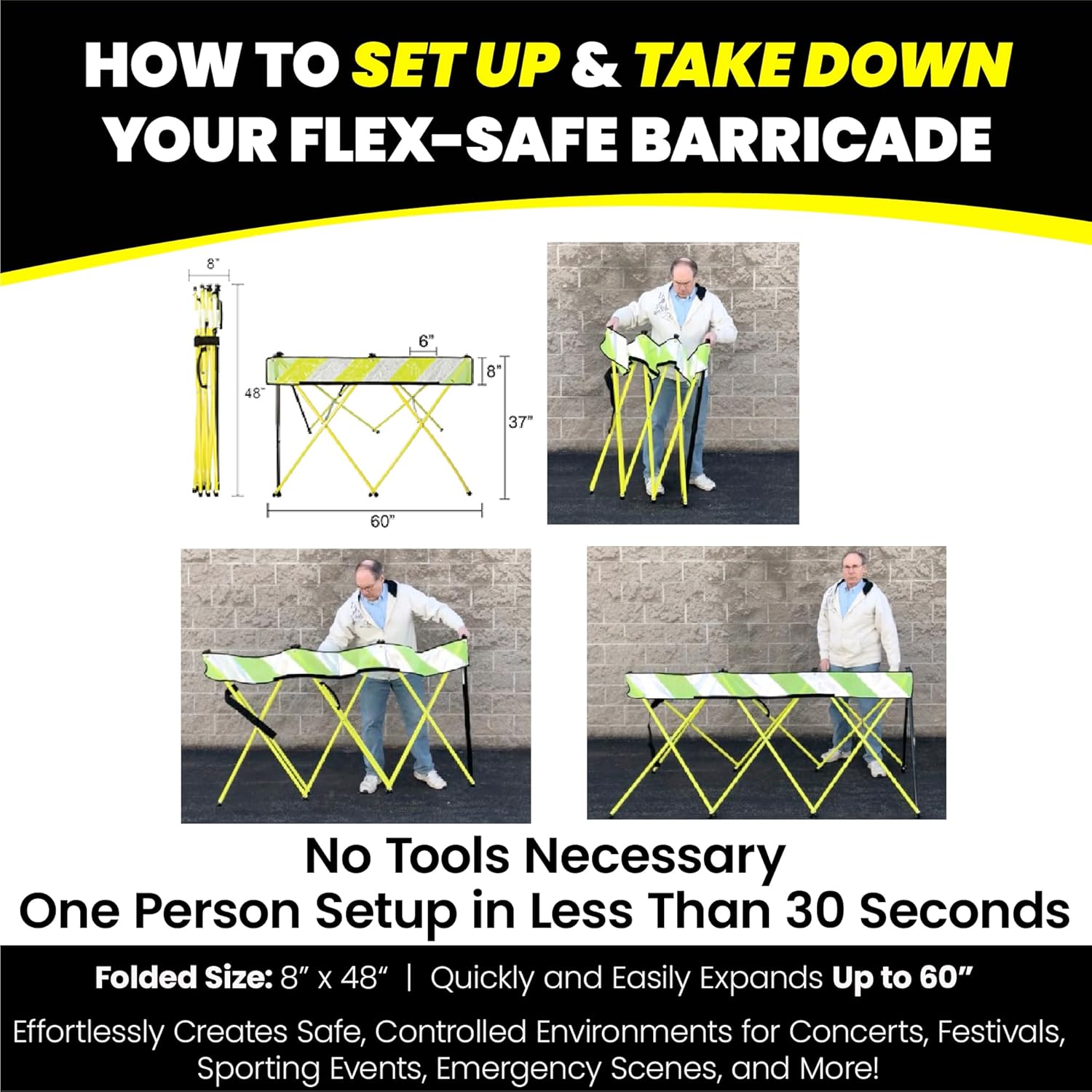 HOW TO SET UP & TAKE DOWN YOUR FLEX-SAFE BARRICADE

8"

48"

6"

8"

37"

60"

No Tools Necessary
One Person Setup in Less Than 30 Seconds

Folded Size: 8" x 48" | Quickly and Easily Expands Up to 60"

Effortlessly Creates Safe, Controlled Environments for Concerts, Festivals, Sporting Events, Emergency Scenes, and More!