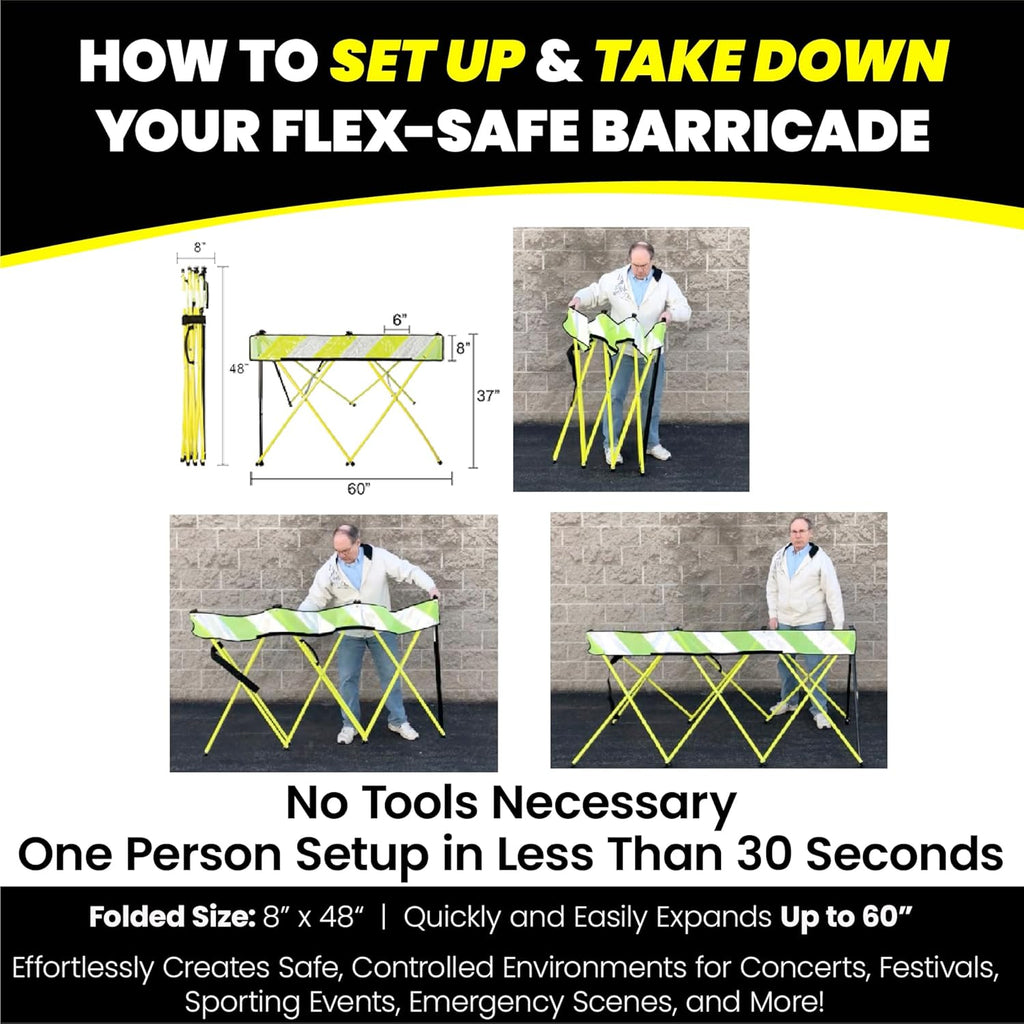 HOW TO SET UP & TAKE DOWN YOUR FLEX-SAFE BARRICADE

8"

48"

6"

8"

37"

60"

No Tools Necessary
One Person Setup in Less Than 30 Seconds

Folded Size: 8" x 48" | Quickly and Easily Expands Up to 60"

Effortlessly Creates Safe, Controlled Environments for Concerts, Festivals, Sporting Events, Emergency Scenes, and More!