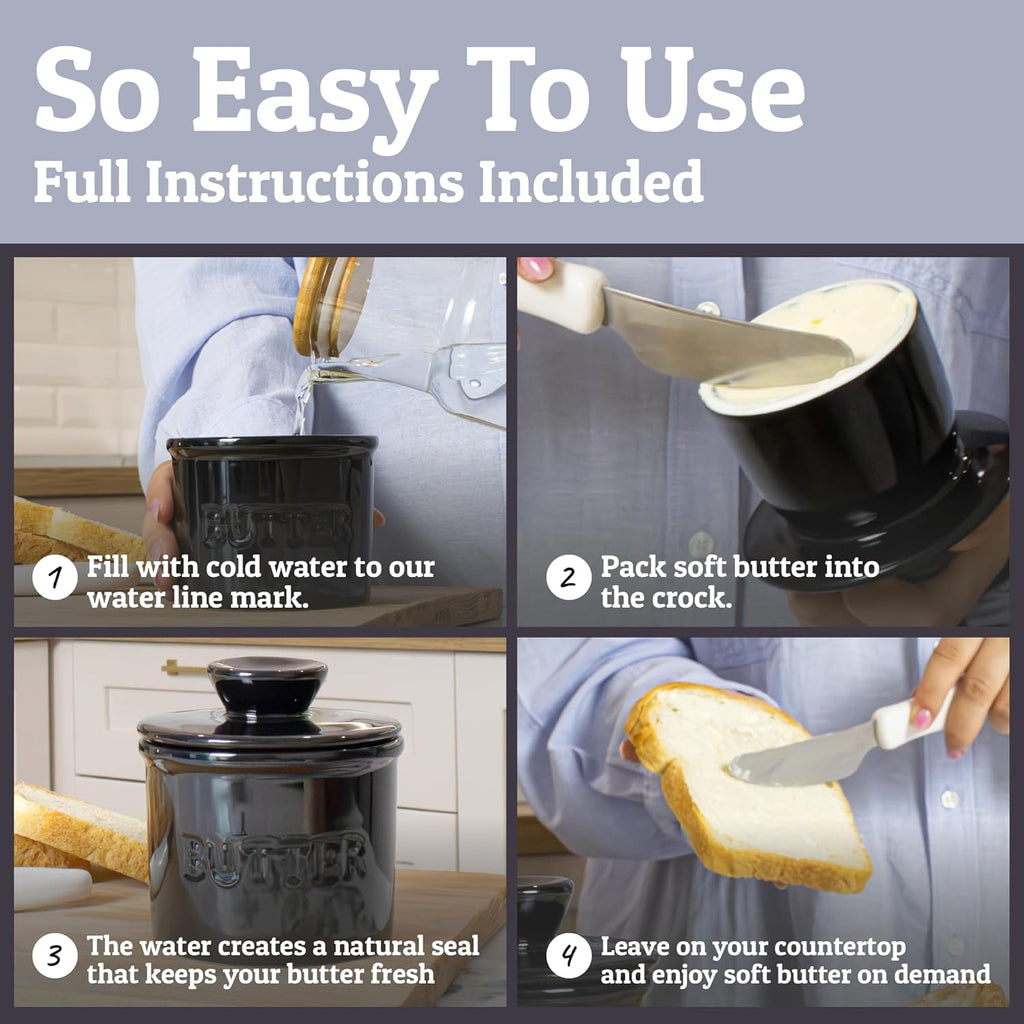 So Easy To Use
Full Instructions Included

BUTTER

1 Fill with cold water to our water line mark.

2 Pack soft butter into the crock.

BUTTER

3 The water creates a natural seal that keeps your butter fresh

4 Leave on your countertop and enjoy soft butter on demand