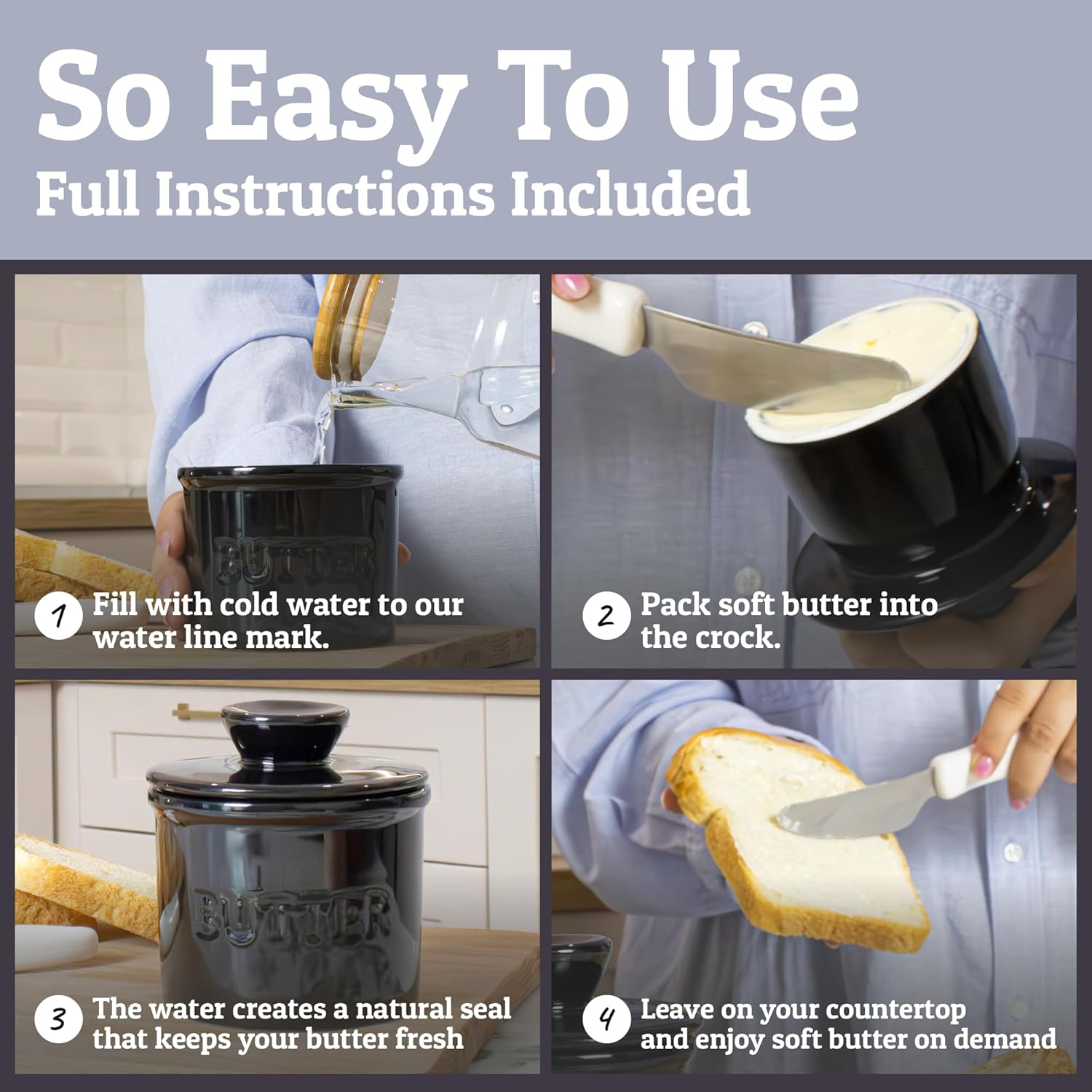 So Easy To Use
Full Instructions Included

BUTTER

1 Fill with cold water to our water line mark.

2 Pack soft butter into the crock.

BUTTER

3 The water creates a natural seal that keeps your butter fresh

4 Leave on your countertop and enjoy soft butter on demand