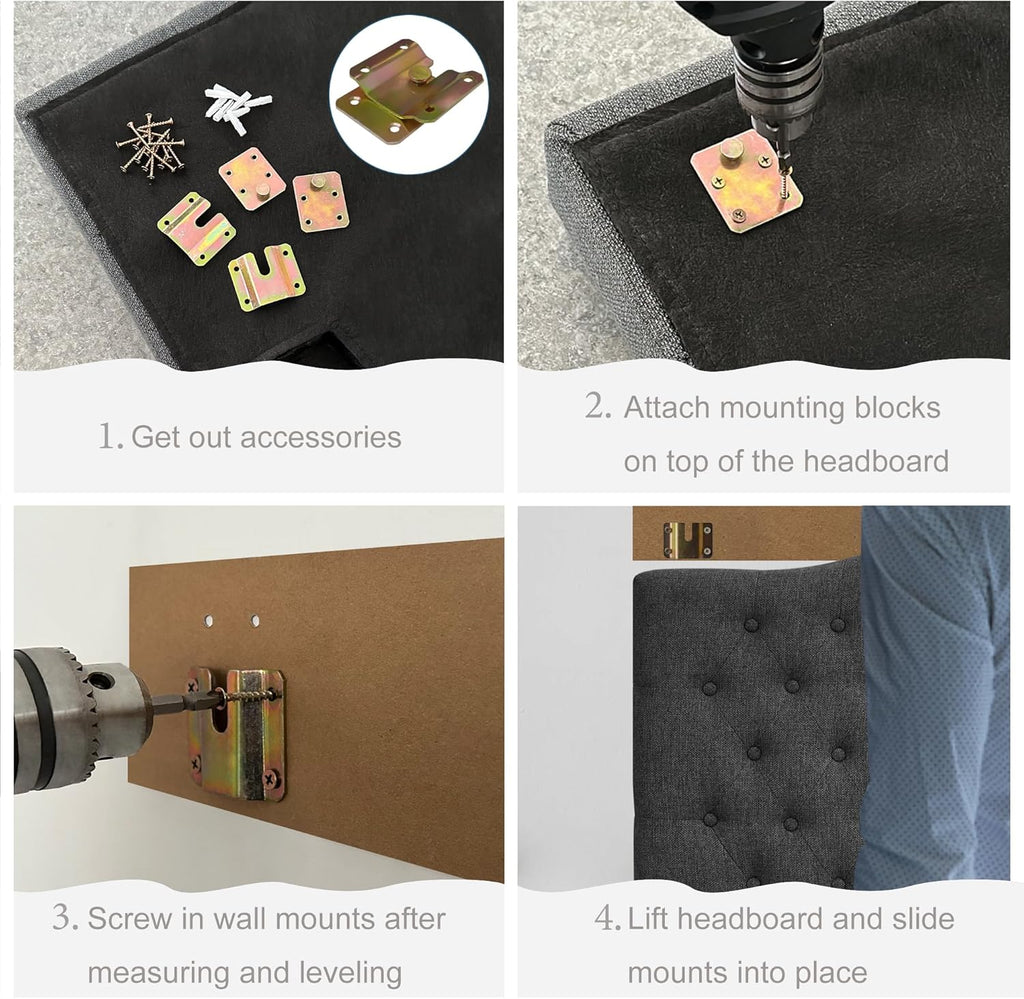 1. Get out accessories

2. Attach mounting blocks on top of the headboard

3. Screw in wall mounts after measuring and leveling

4. Lift headboard and slide mounts into place