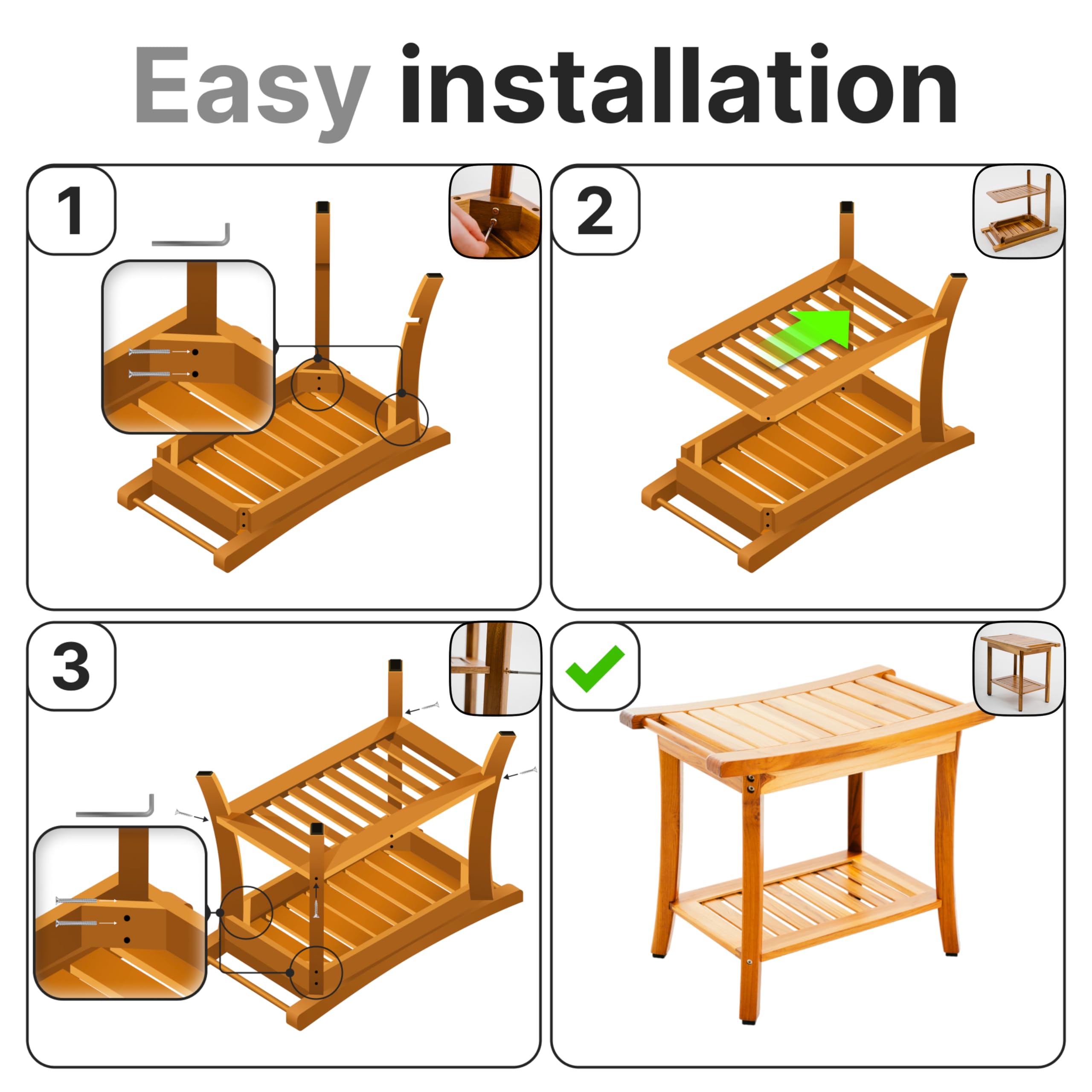 Easy installation

1

2

3