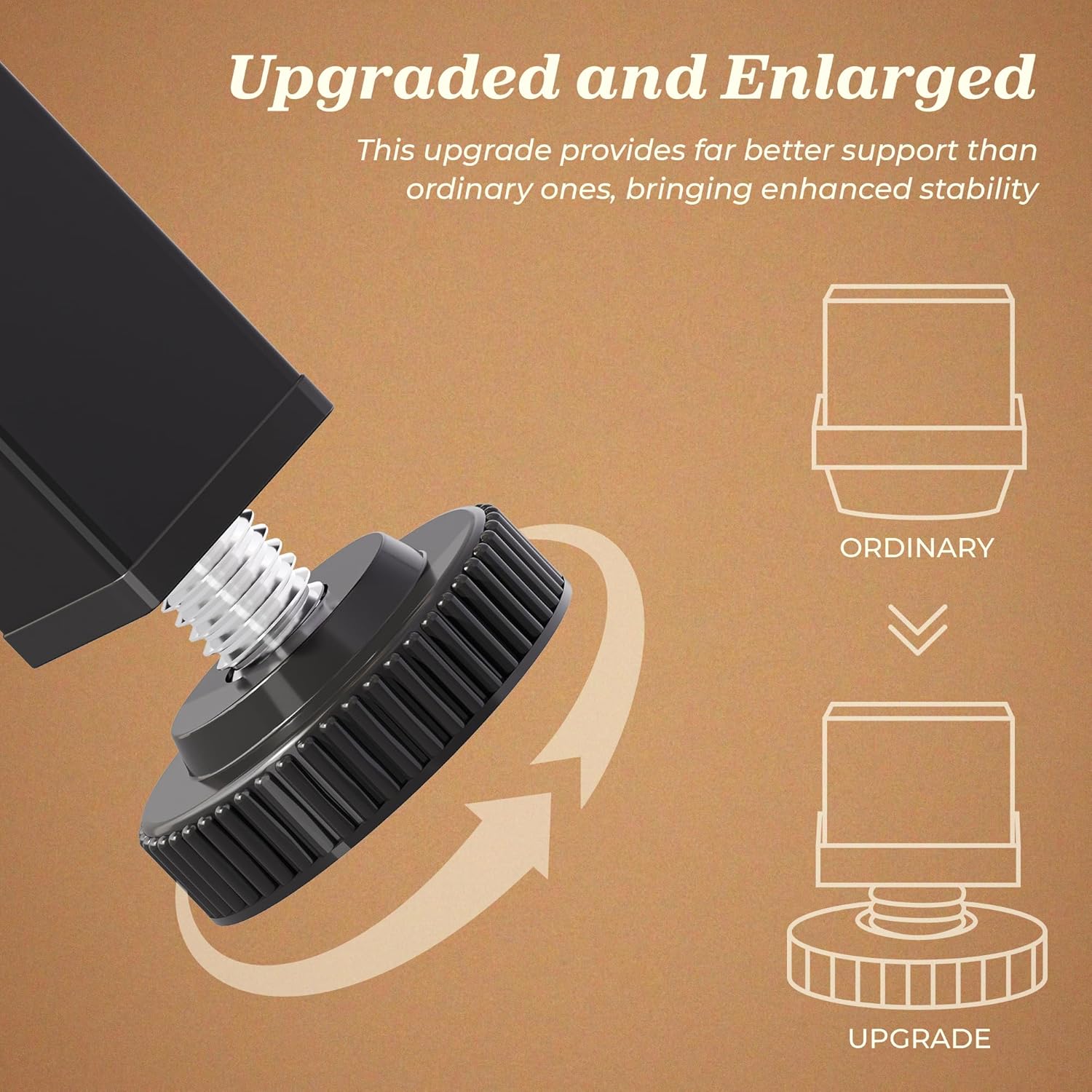 Upgraded and Enlarged

This upgrade provides far better support than ordinary ones, bringing enhanced stability

ORDINARY

UPGRADE