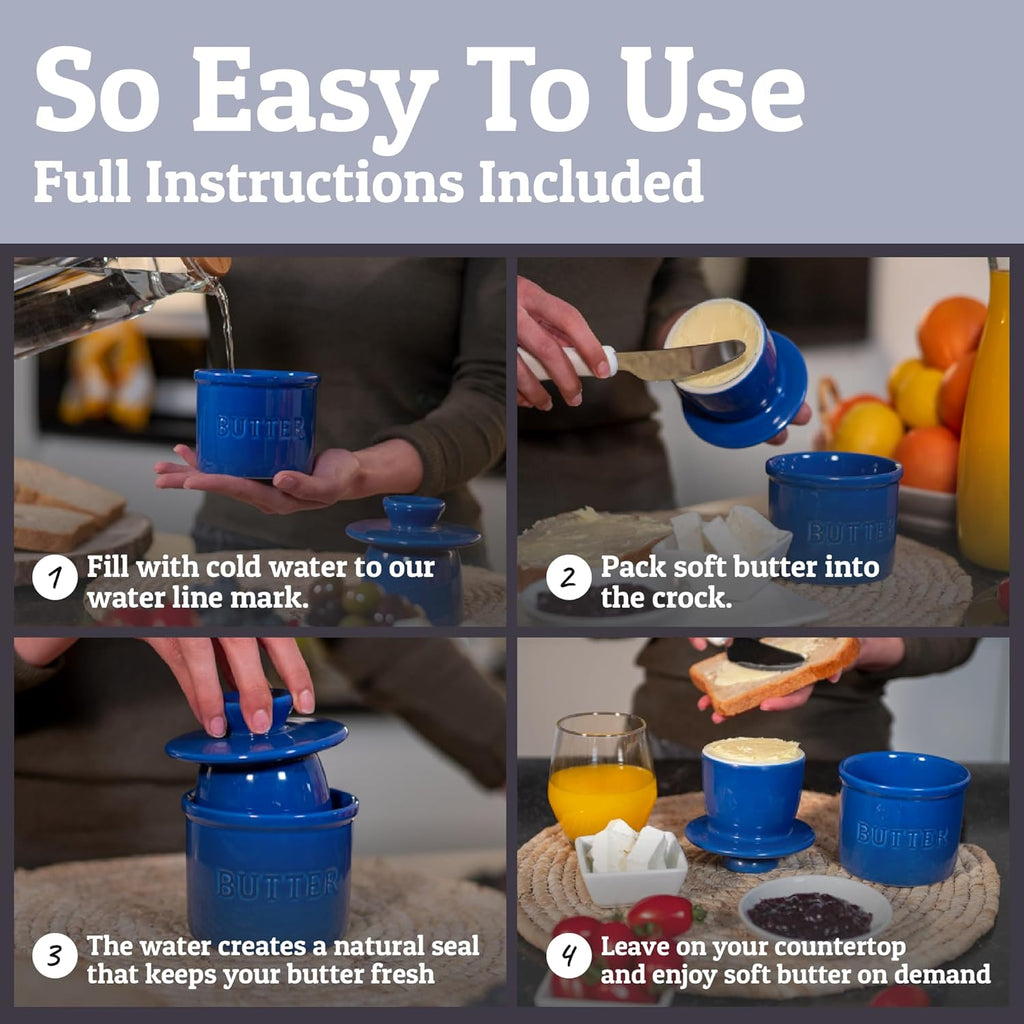 So Easy To Use
Full Instructions Included

BUTTER

1 Fill with cold water to our water line mark.

BUTTER

2 Pack soft butter into the crock.

BUTTER

3 The water creates a natural seal that keeps your butter fresh

BUTTER

4 Leave on your countertop and enjoy soft butter on demand