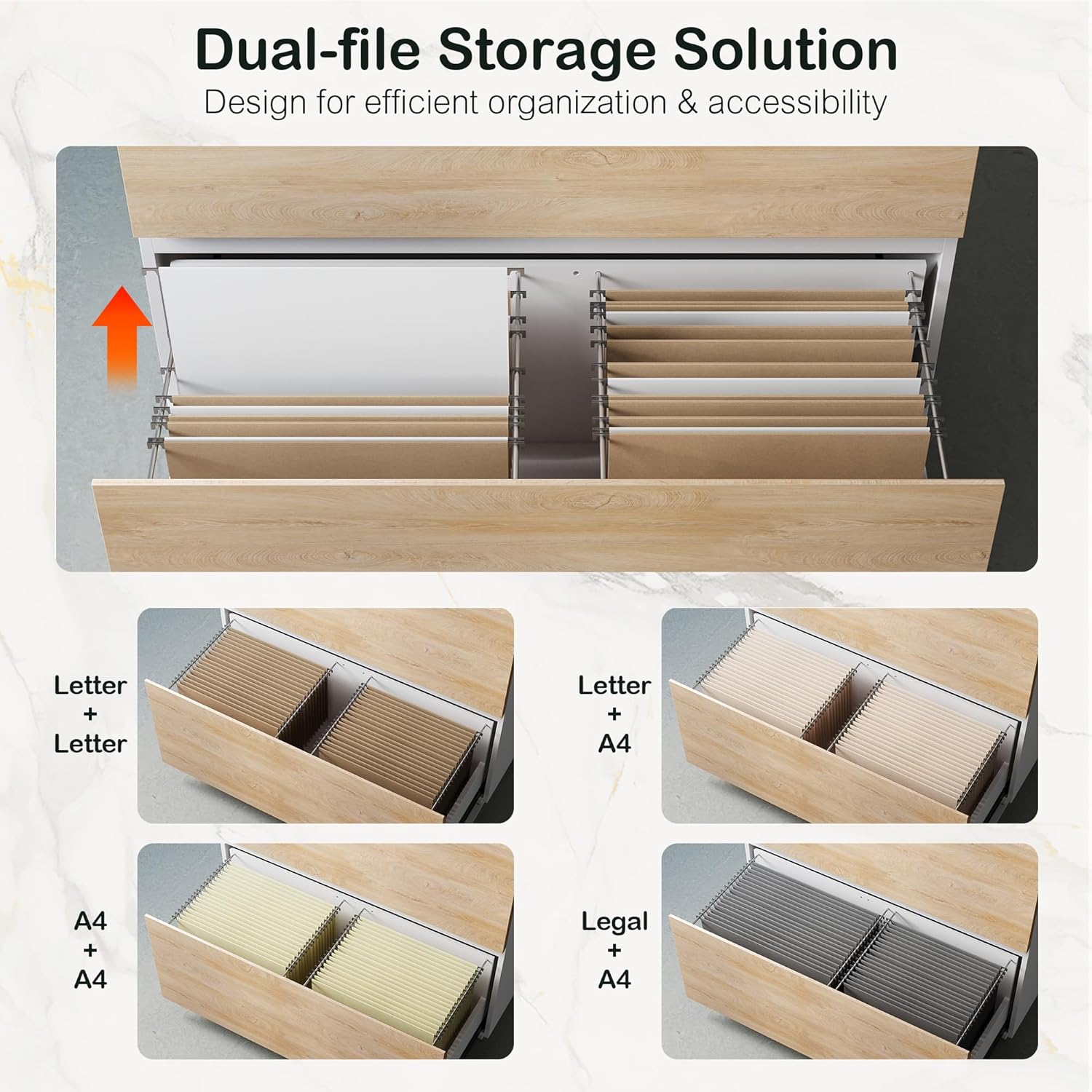 Dual-file Storage Solution

Design for efficient organization & accessibility

Letter
+
Letter

Letter
+
A4

A4
+
A4

Legal
+
A4