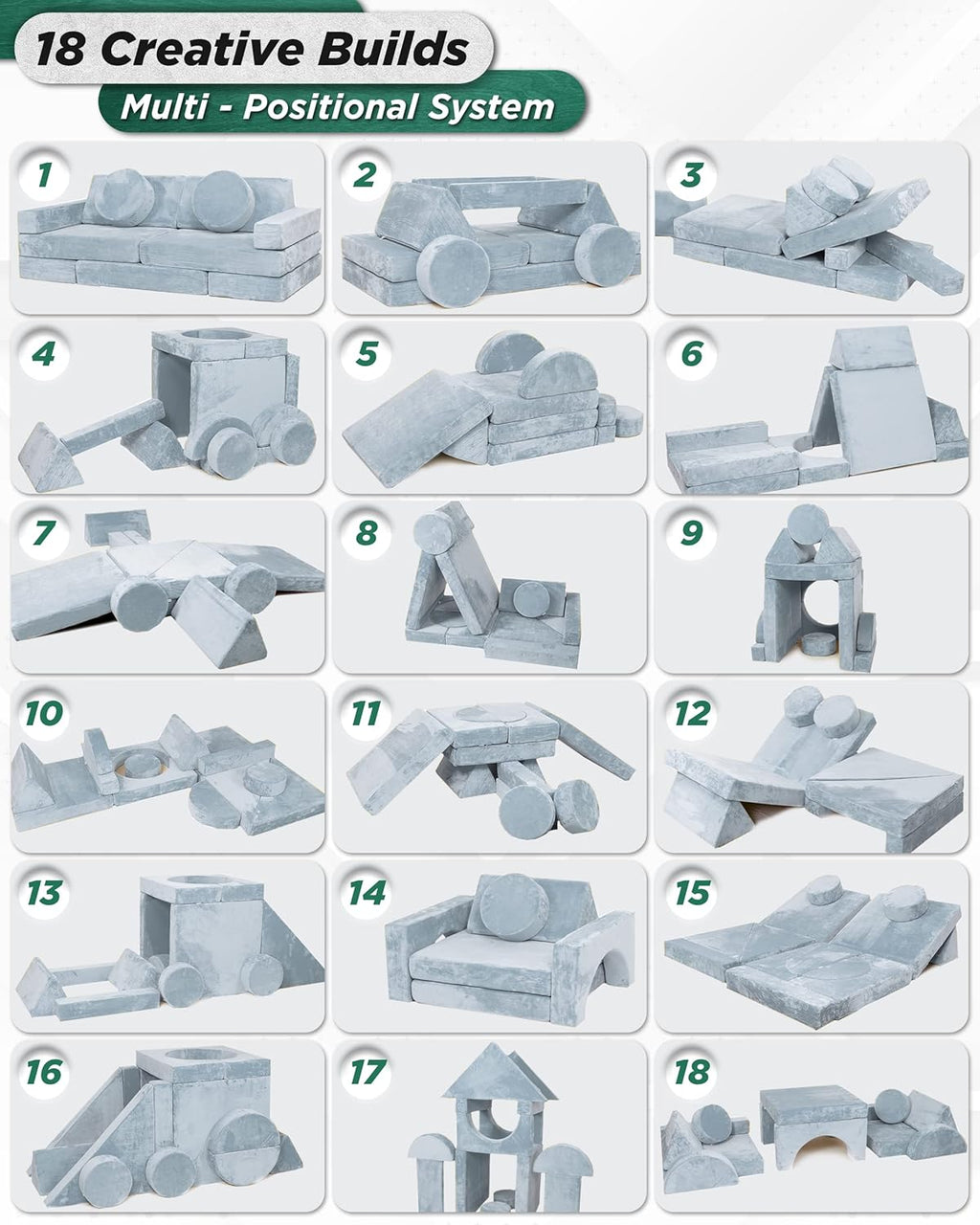 18 Creative Builds
Multi - Positional System

1
2
3
4
5
6
7
8
9
10
11
12
13
14
15
16
17
18